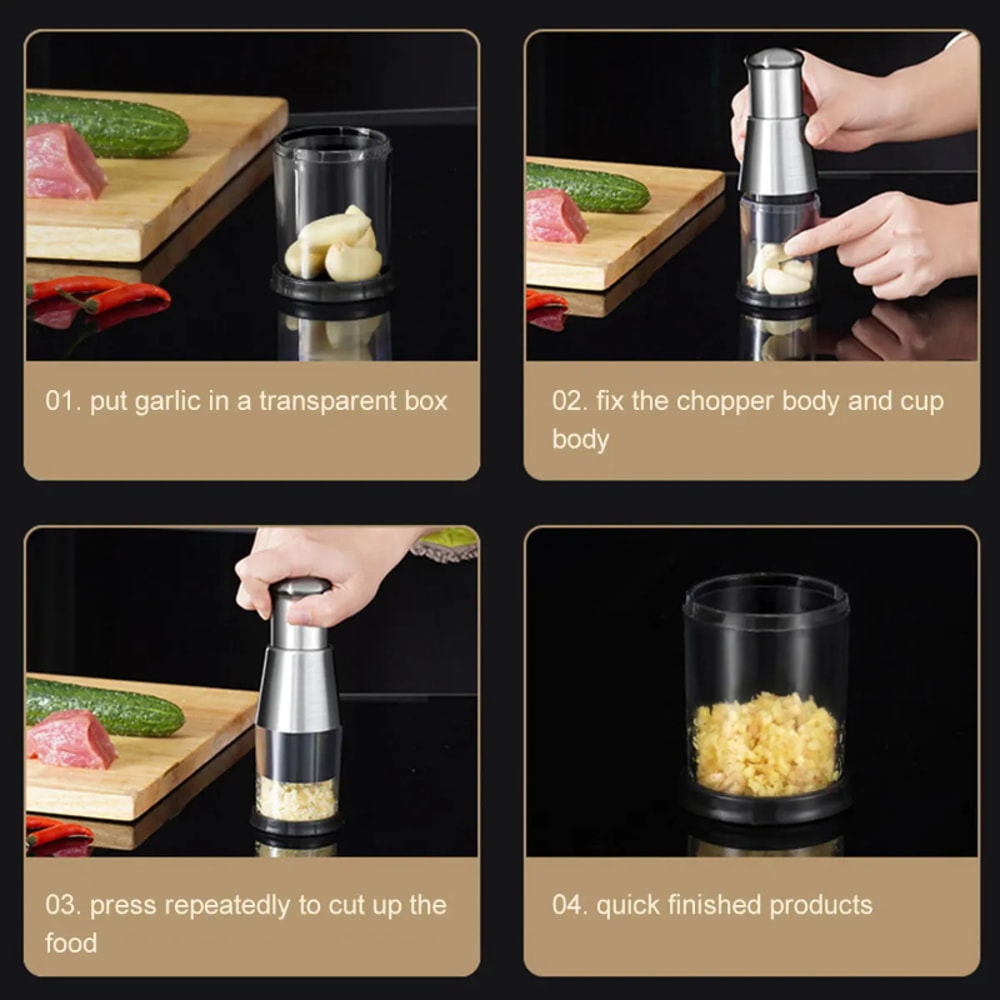 01. put garlic in a transparent box

02. fix the chopper body and cup body

03. press repeatedly to cut up the food

04. quick finished products