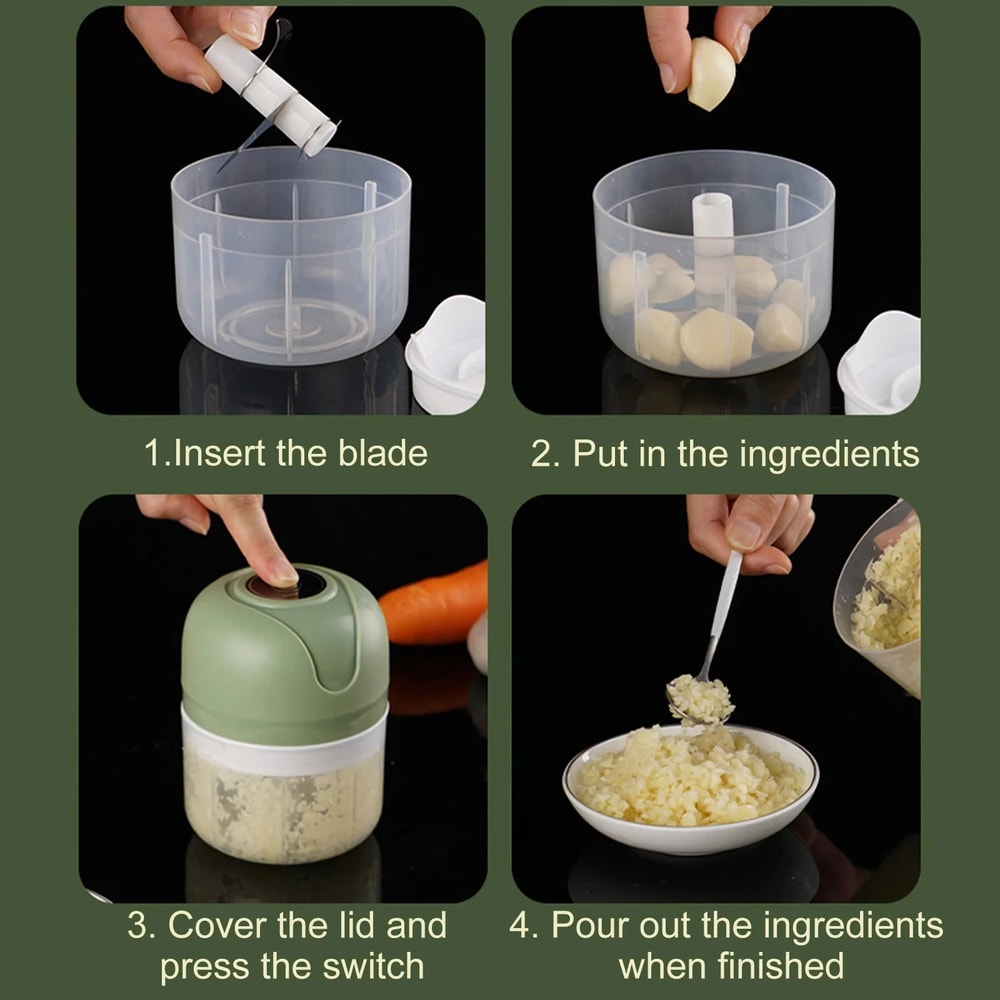 1.Insert the blade

2. Put in the ingredients

3. Cover the lid and press the switch

4. Pour out the ingredients when finished