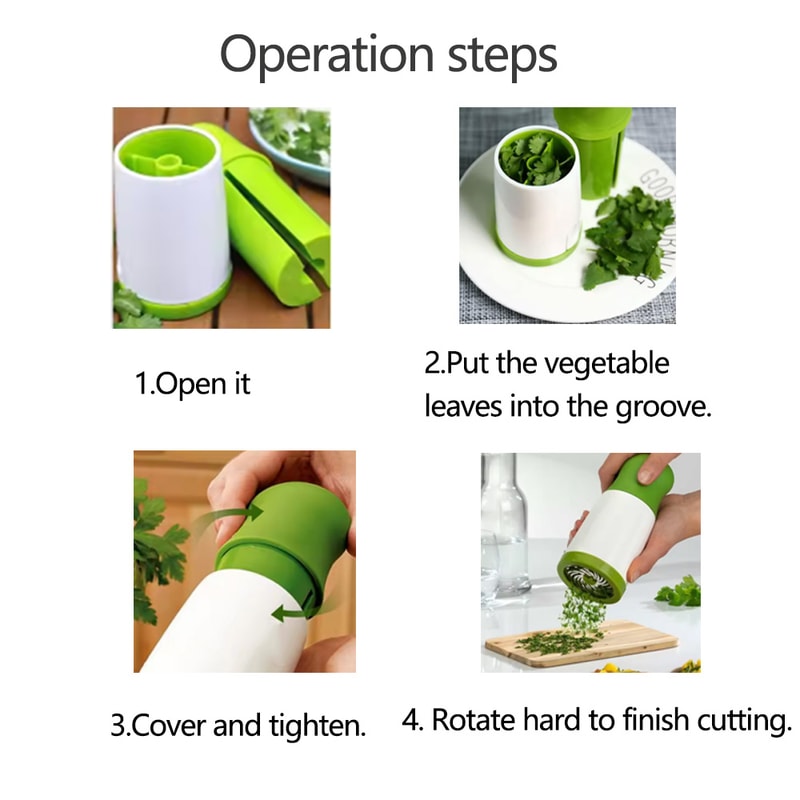 Operation steps

1.Open it

2.Put the vegetable leaves into the groove.

3.Cover and tighten.

4. Rotate hard to finish cutting.