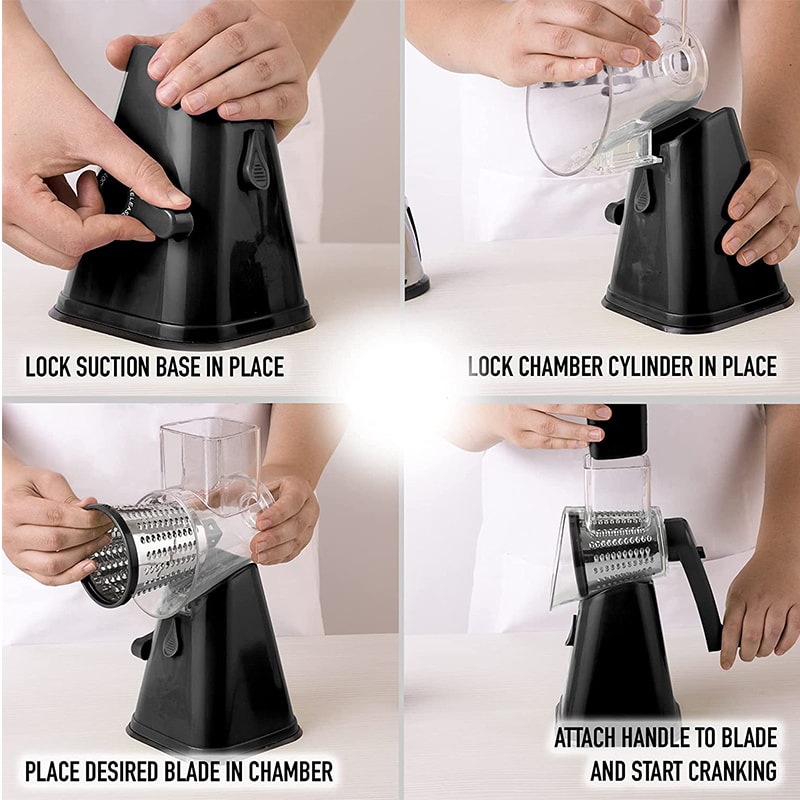 LOCK SUCTION BASE IN PLACE

LOCK CHAMBER CYLINDER IN PLACE

PLACE DESIRED BLADE IN CHAMBER

ATTACH HANDLE TO BLADE AND START CRANKING