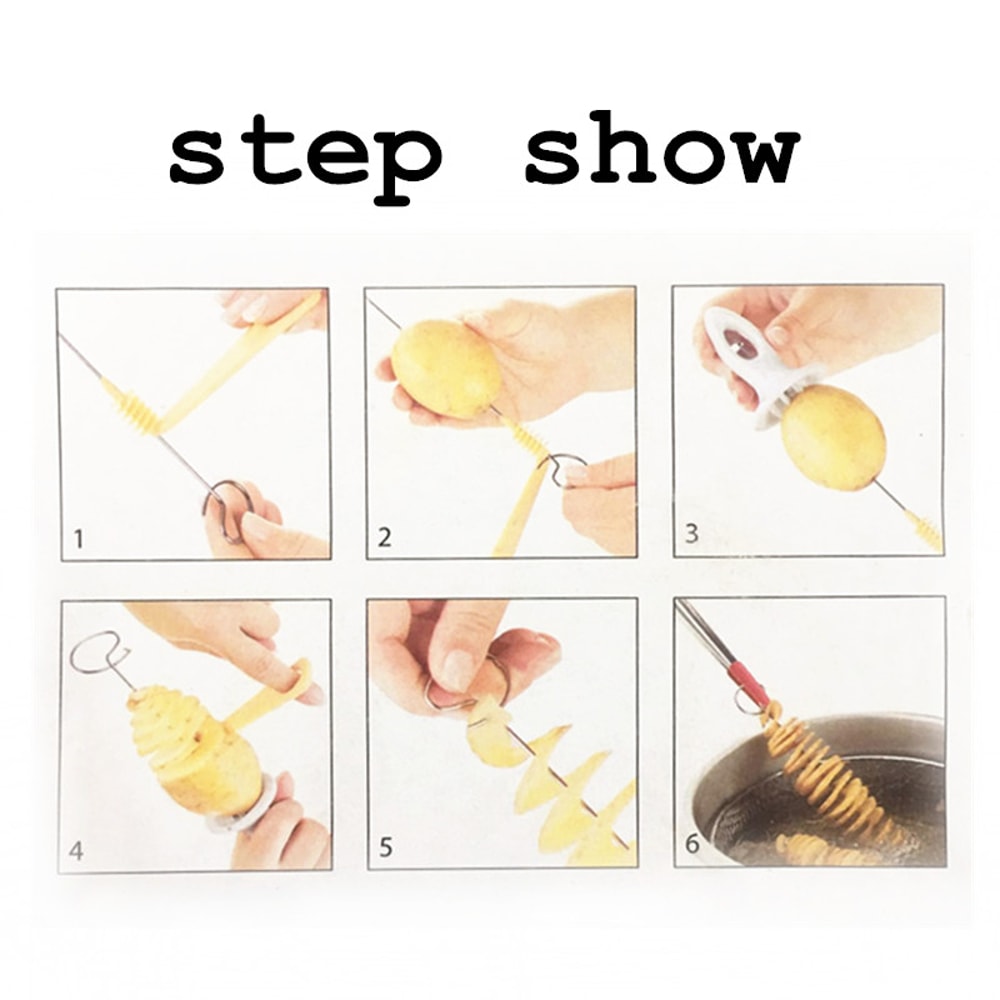 step show

1

2

3

4

5

6