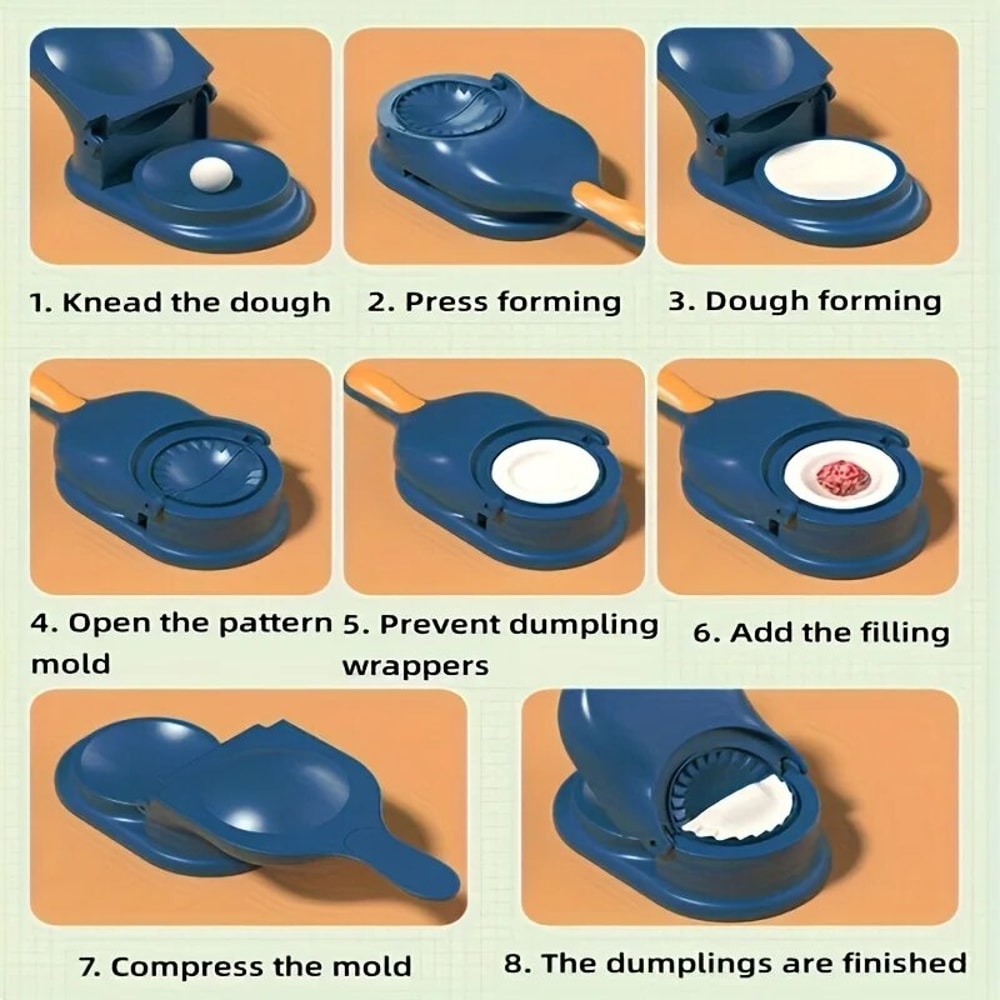 1. Knead the dough

2. Press forming

3. Dough forming

4. Open the pattern mold

5. Prevent dumpling wrappers

6. Add the filling

7. Compress the mold

8. The dumplings are finished