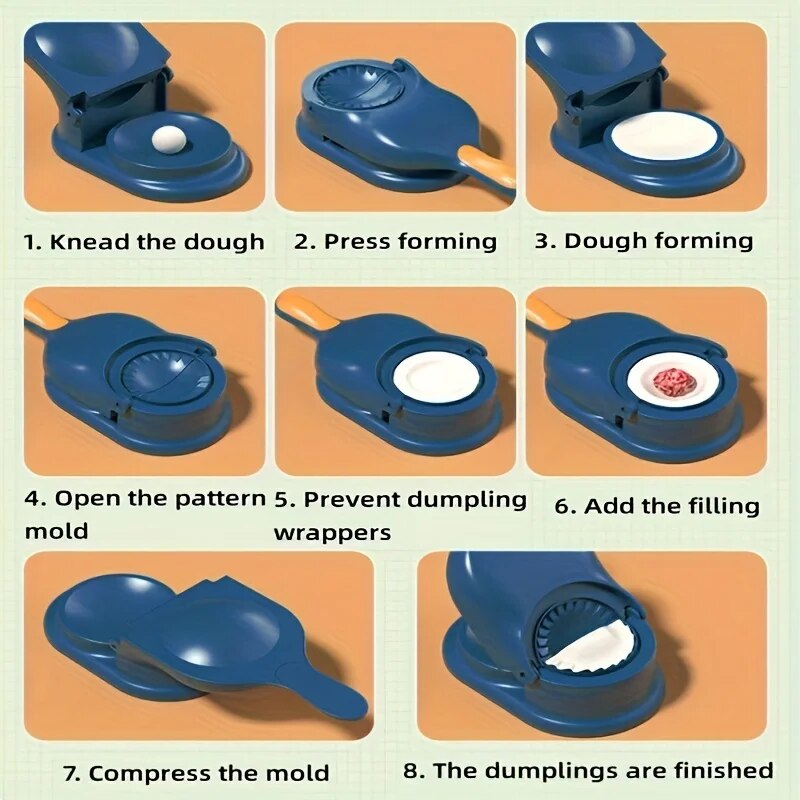 1. Knead the dough

2. Press forming

3. Dough forming

4. Open the pattern mold

5. Prevent dumpling wrappers

6. Add the filling

7. Compress the mold

8. The dumplings are finished