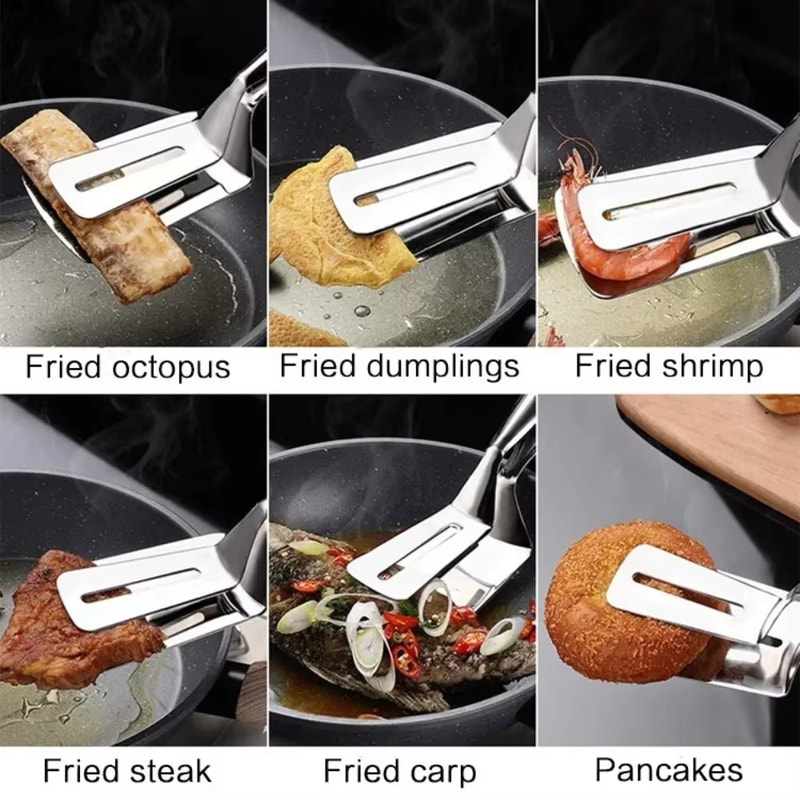 Fried octopus

Fried dumplings

Fried shrimp

Fried steak

Fried carp

Pancakes