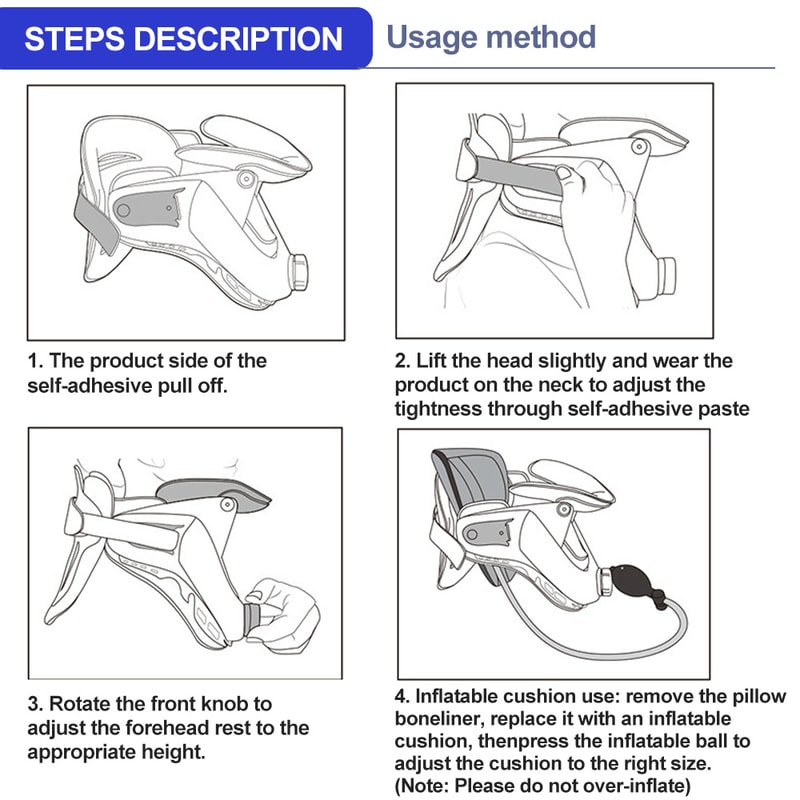 STEPS DESCRIPTION

Usage method

1. The product side of the self-adhesive pull off.

2. Lift the head slightly and wear the product on the neck to adjust the tightness through self-adhesive paste

3. Rotate the front knob to adjust the forehead rest to the appropriate height.

4. Inflatable cushion use: remove the pillow boneliner, replace it with an inflatable cushion, thenpress the inflatable ball to adjust the cushion to the right size. (Note: Please do not over-inflate)