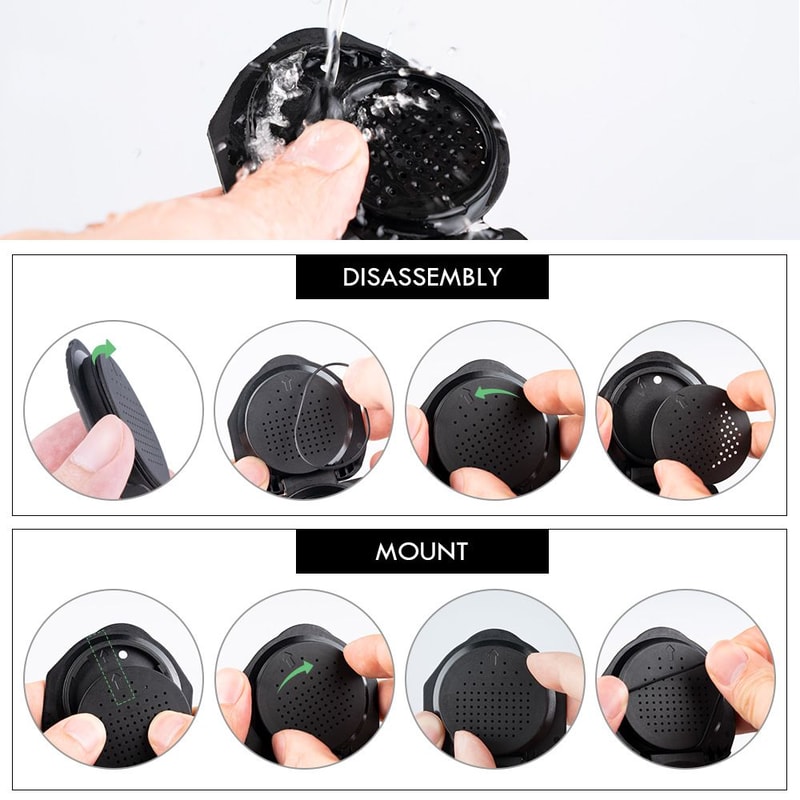 DISASSEMBLY

MOUNT