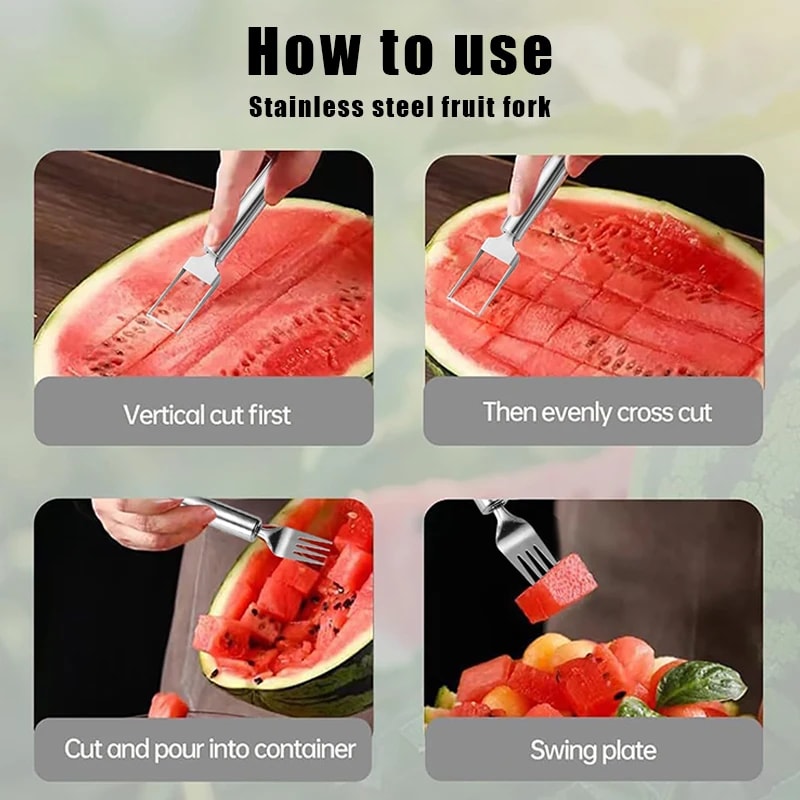 How to use
Stainless steel fruit fork

Vertical cut first

Then evenly cross cut

Cut and pour into container

Swing plate