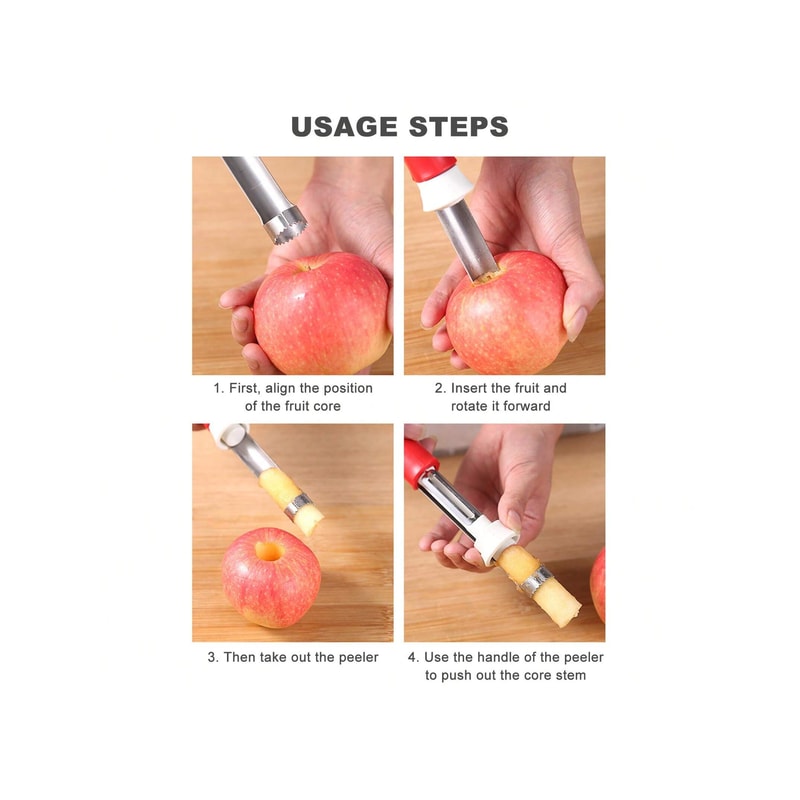 USAGE STEPS

1. First, align the position of the fruit core

2. Insert the fruit and rotate it forward

3. Then take out the peeler

4. Use the handle of the peeler to push out the core stem