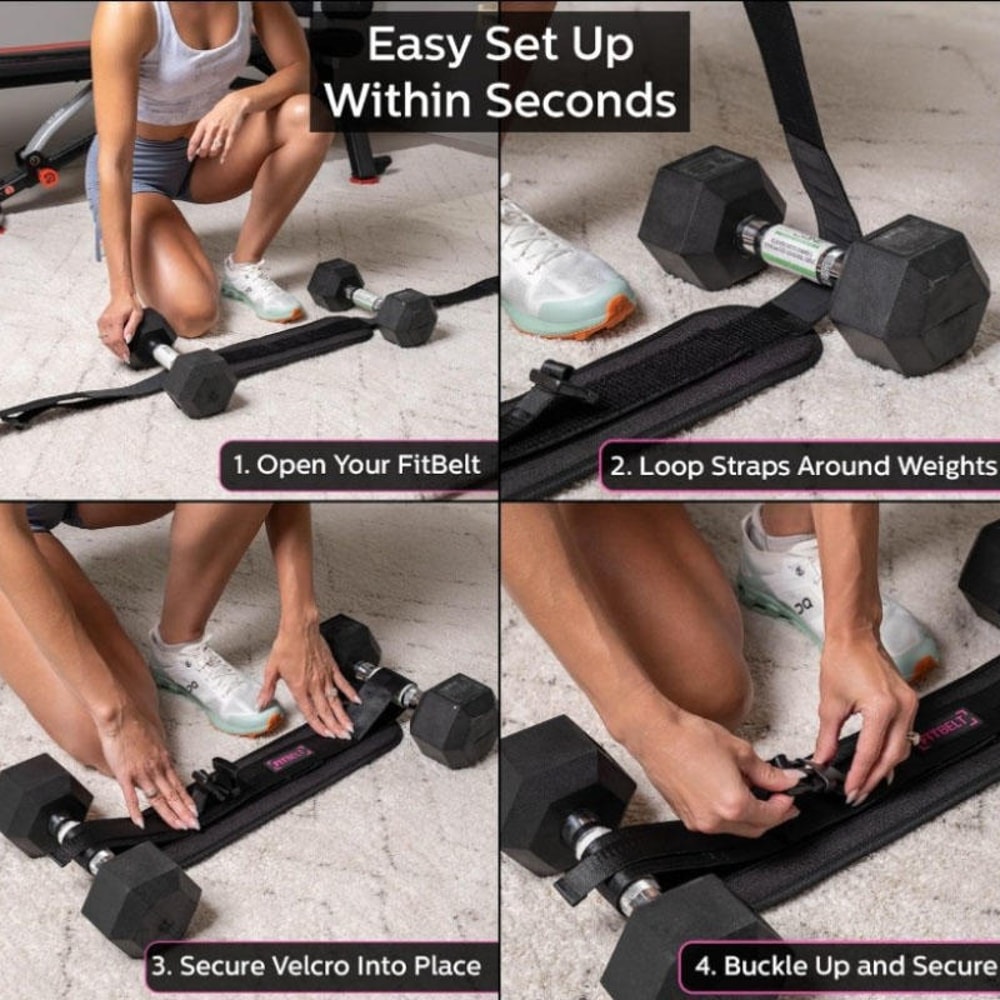 Easy Set Up Within Seconds

1. Open Your FitBelt

2. Loop Straps Around Weights

3. Secure Velcro Into Place

4. Buckle Up and Secure

FITBELT