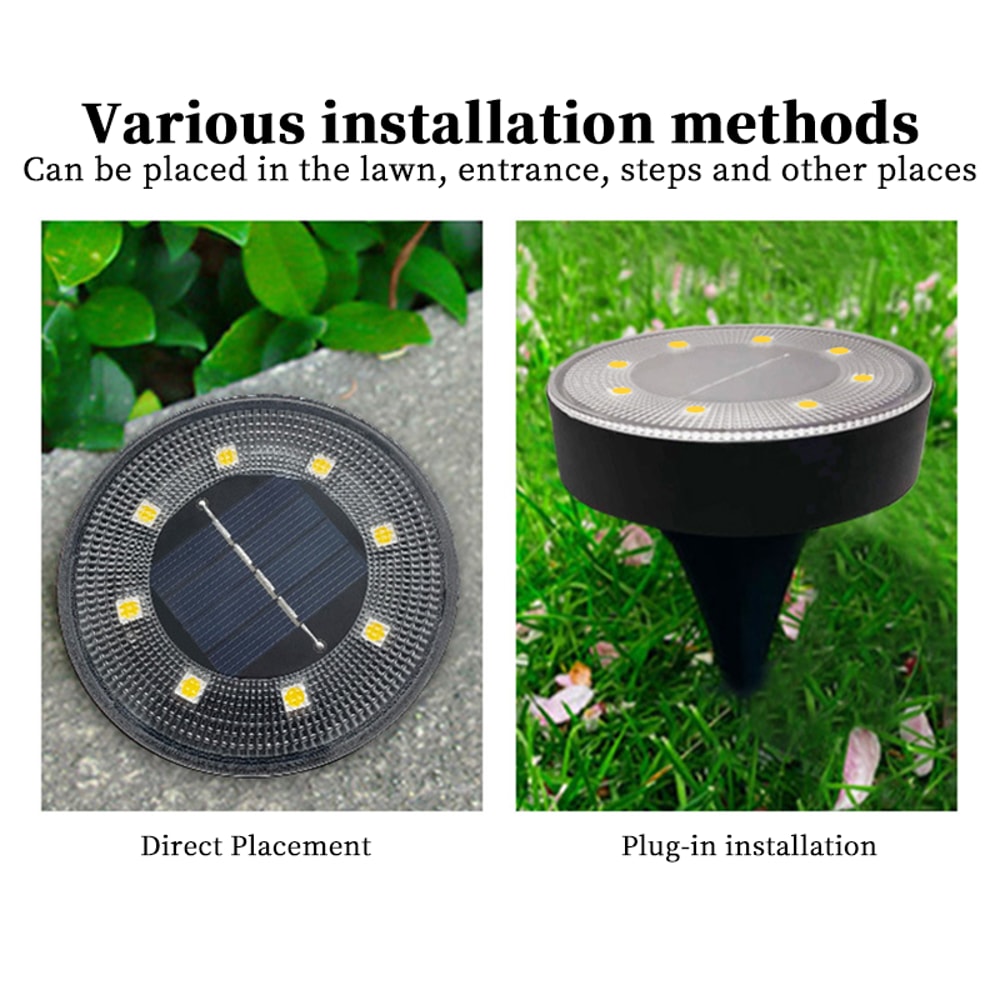 Various installation methods
Can be placed in the lawn, entrance, steps and other places

Direct Placement

Plug-in installation