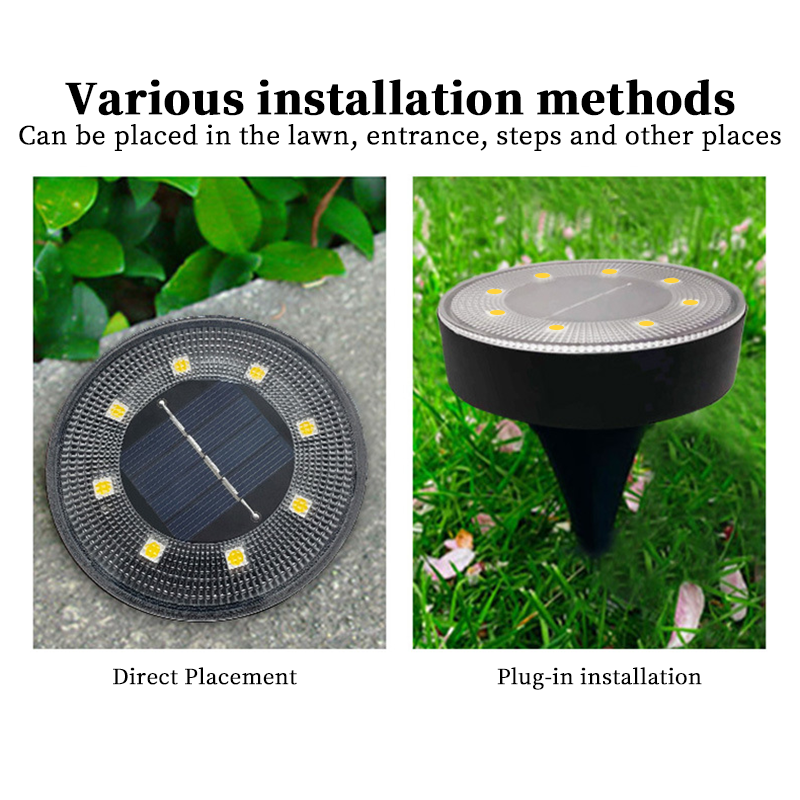 Various installation methods
Can be placed in the lawn, entrance, steps and other places

Direct Placement

Plug-in installation