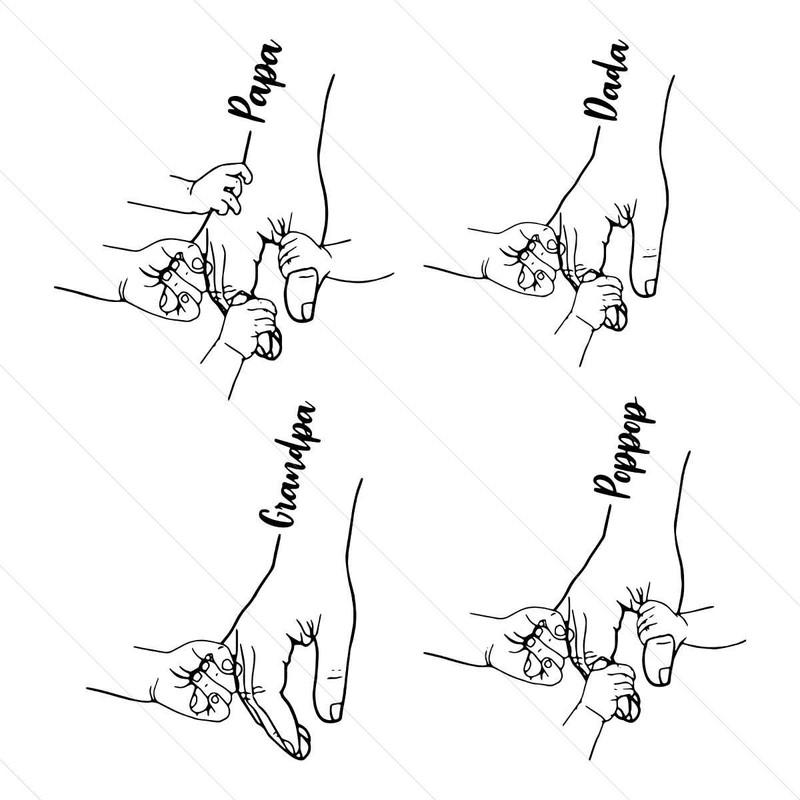 Papa

Dada

Grandpa

Poppop