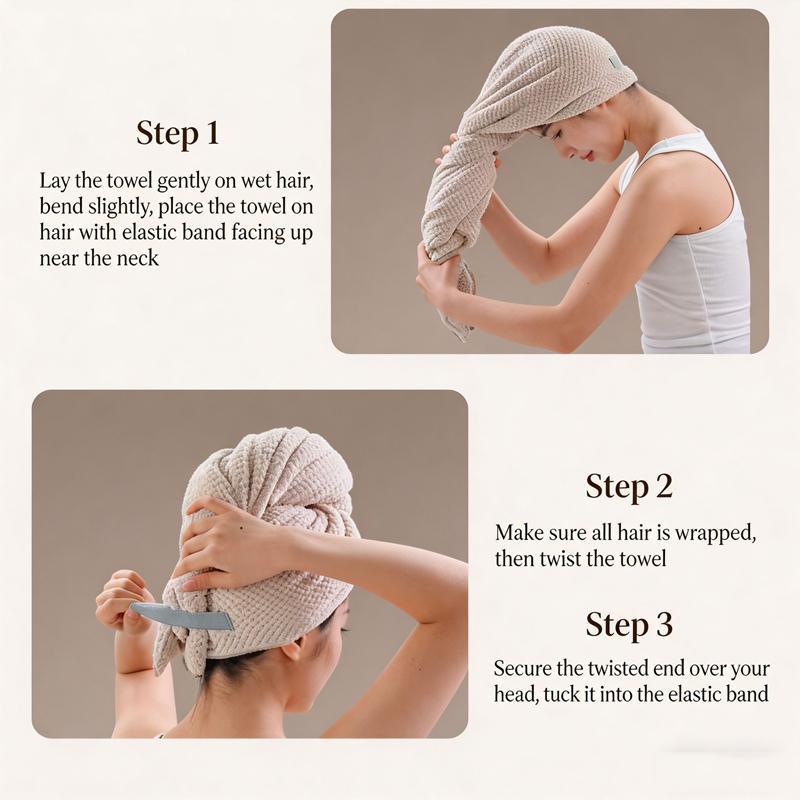 Step 1

Lay the towel gently on wet hair, bend slightly, place the towel on hair with elastic band facing up near the neck

Step 2

Make sure all hair is wrapped, then twist the towel

Step 3

Secure the twisted end over your head, tuck it into the elastic band