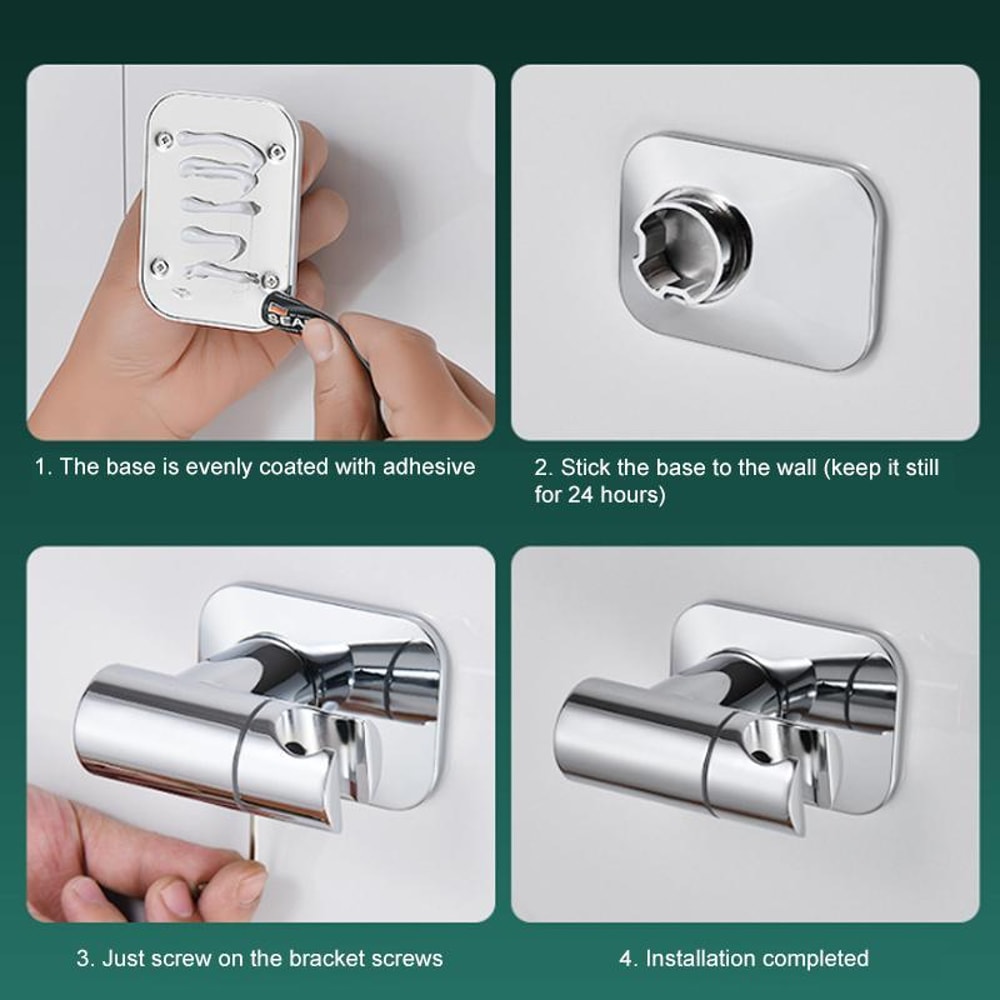 SEA

1. The base is evenly coated with adhesive

2. Stick the base to the wall (keep it still for 24 hours)

3. Just screw on the bracket screws

4. Installation completed