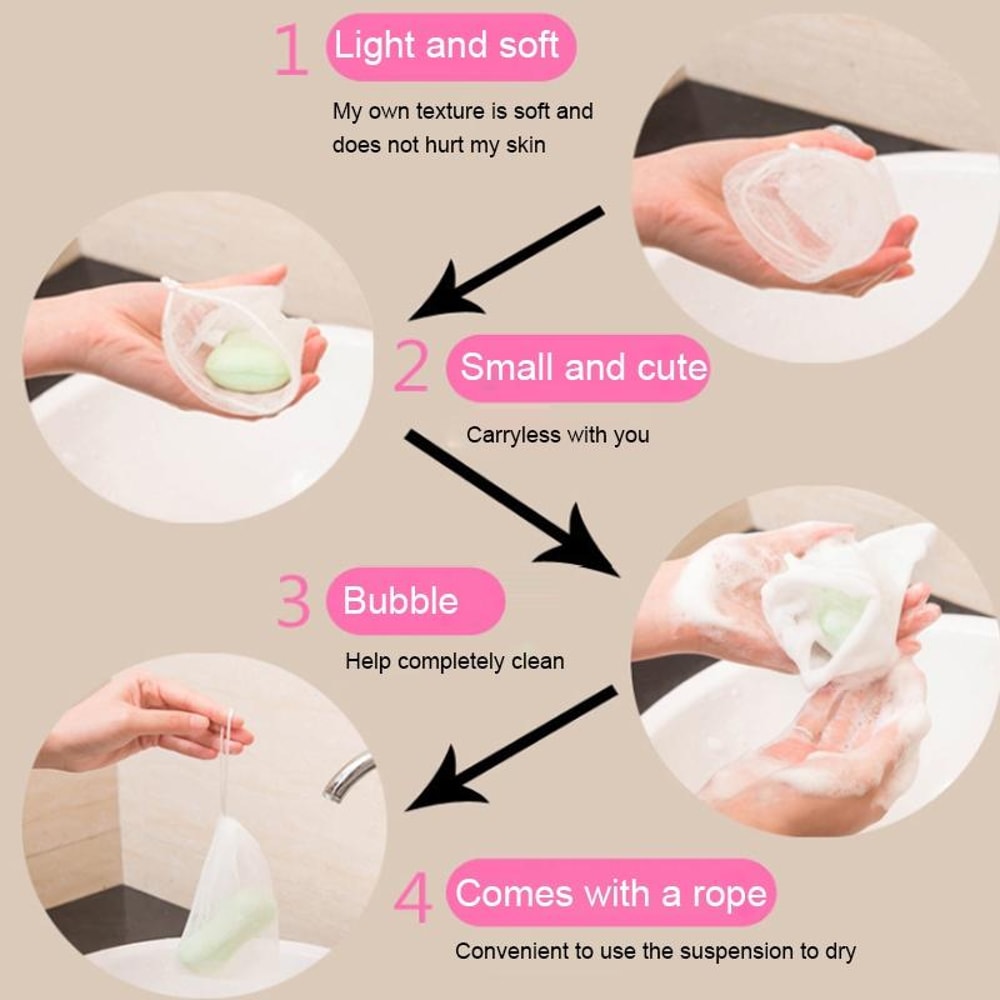 1 Light and soft

My own texture is soft and does not hurt my skin

2 Small and cute

Carryless with you

3 Bubble

Help completely clean

4 Comes with a rope

Convenient to use the suspension to dry