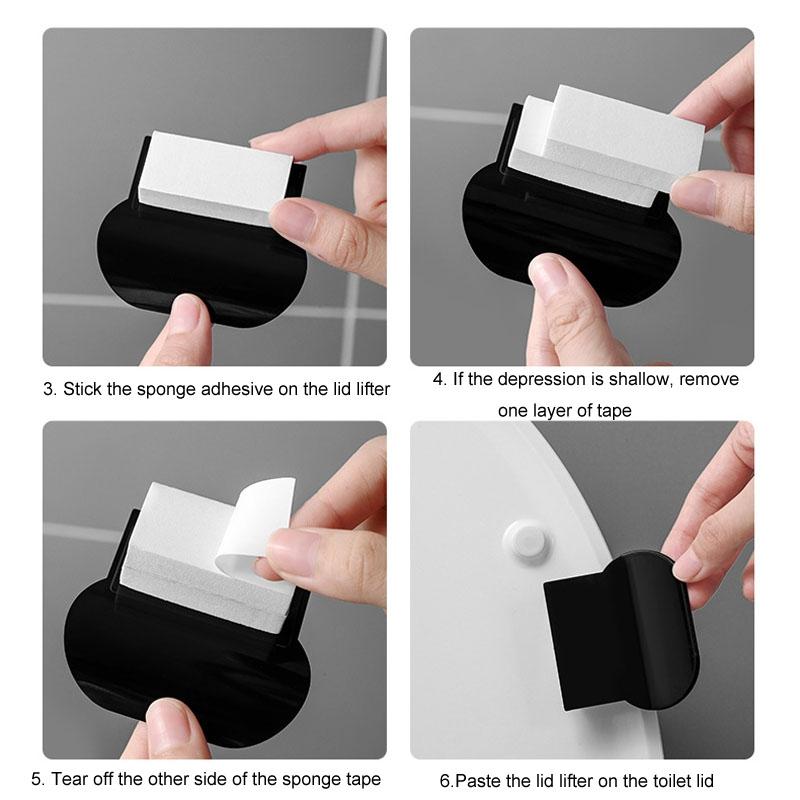 3. Stick the sponge adhesive on the lid lifter

4. If the depression is shallow, remove one layer of tape

5. Tear off the other side of the sponge tape

6.Paste the lid lifter on the toilet lid