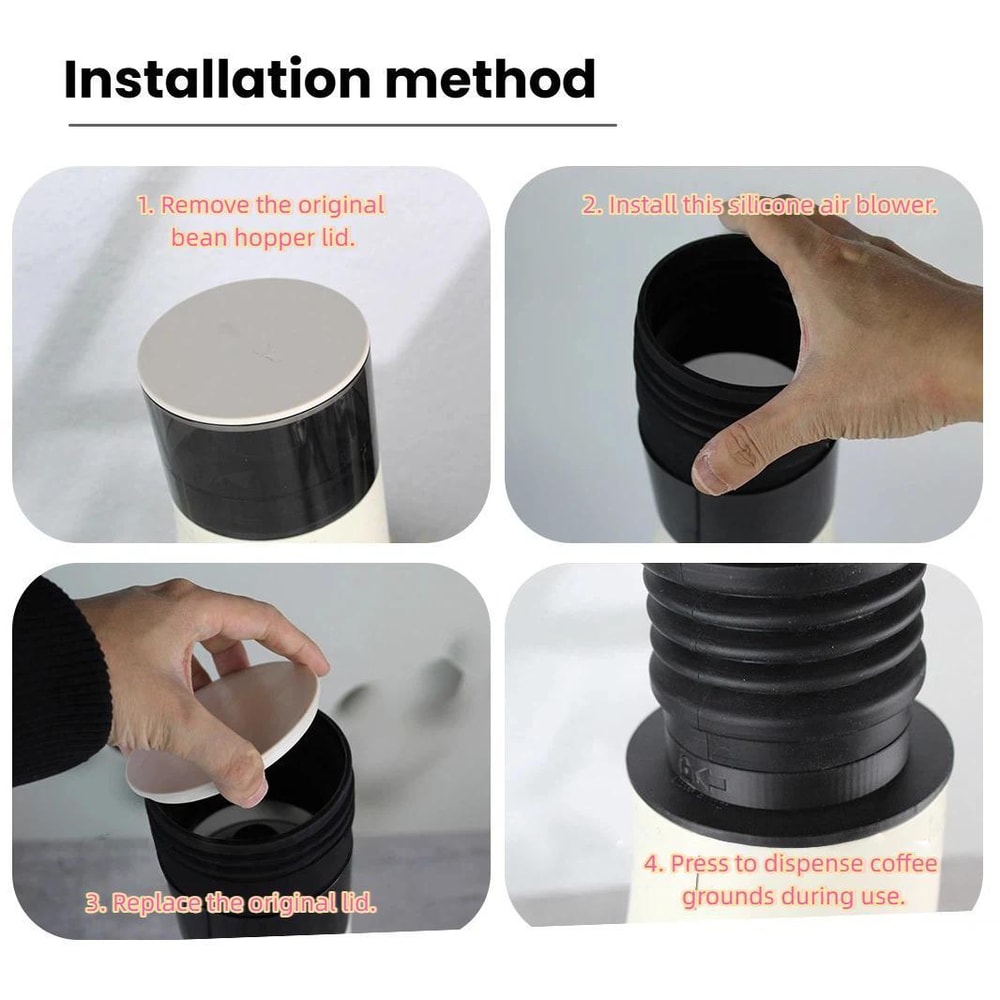 Installation method

1. Remove the original bean hopper lid.

2. Install this silicone air blower.

3. Replace the original lid.

4. Press to dispense coffee grounds during use.