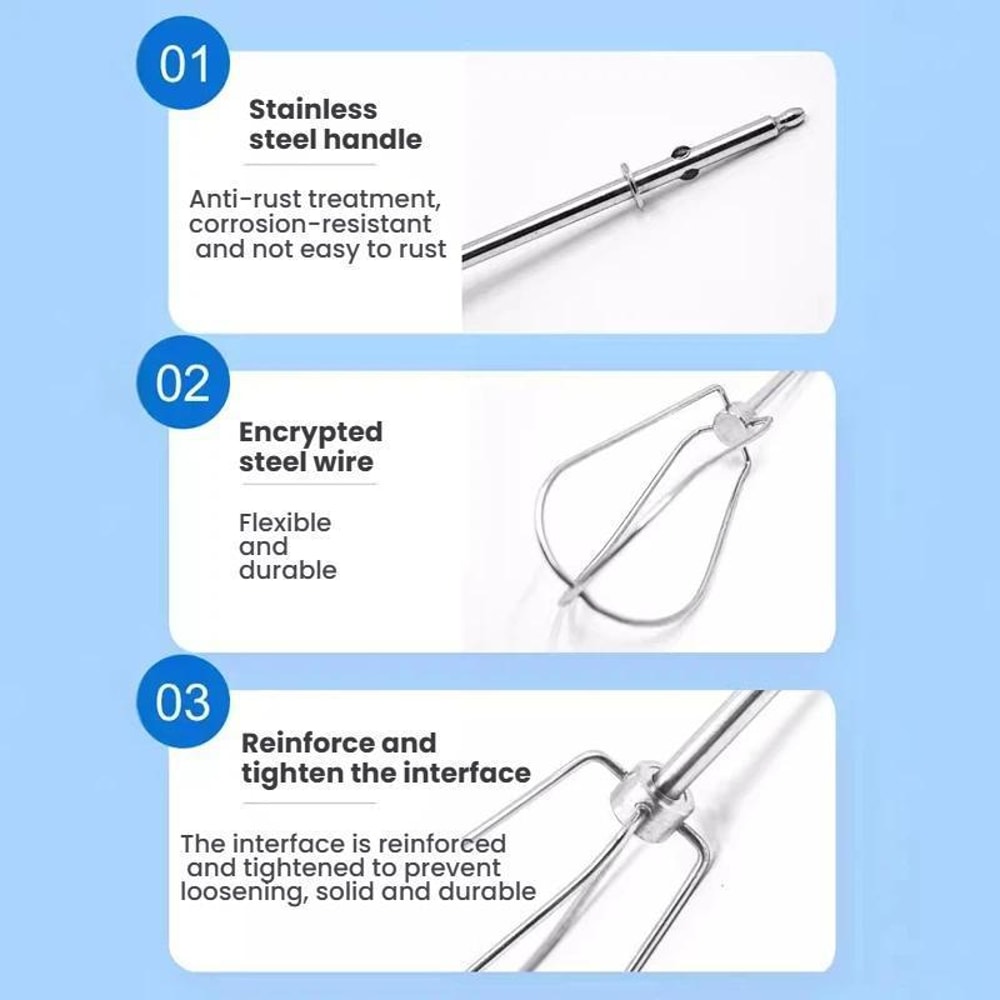 01

Stainless steel handle

Anti-rust treatment, corrosion-resistant and not easy to rust

02

Encrypted steel wire

Flexible and durable

03

Reinforce and tighten the interface

The interface is reinforced and tightened to prevent loosening, solid and durable