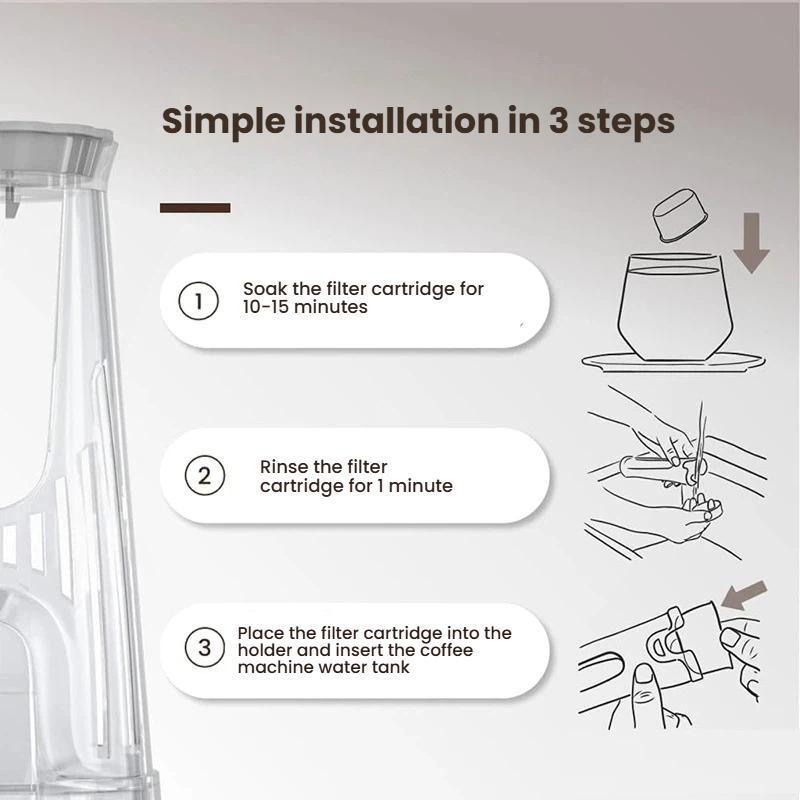 Simple installation in 3 steps

1 Soak the filter cartridge for 10-15 minutes

2 Rinse the filter cartridge for 1 minute

3 Place the filter cartridge into the holder and insert the coffee machine water tank