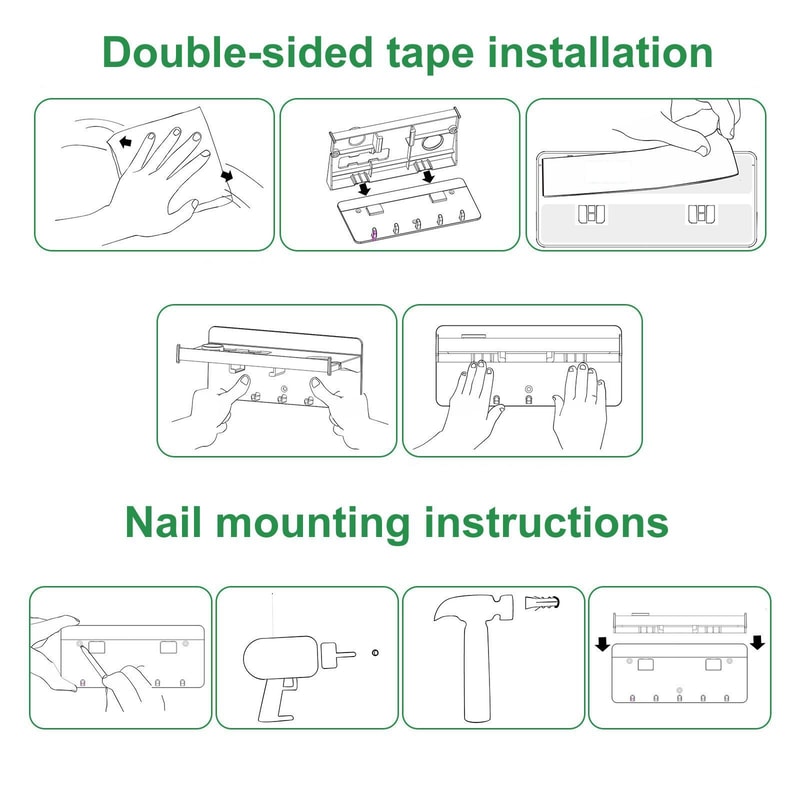 Double-sided tape installation

Nail mounting instructions