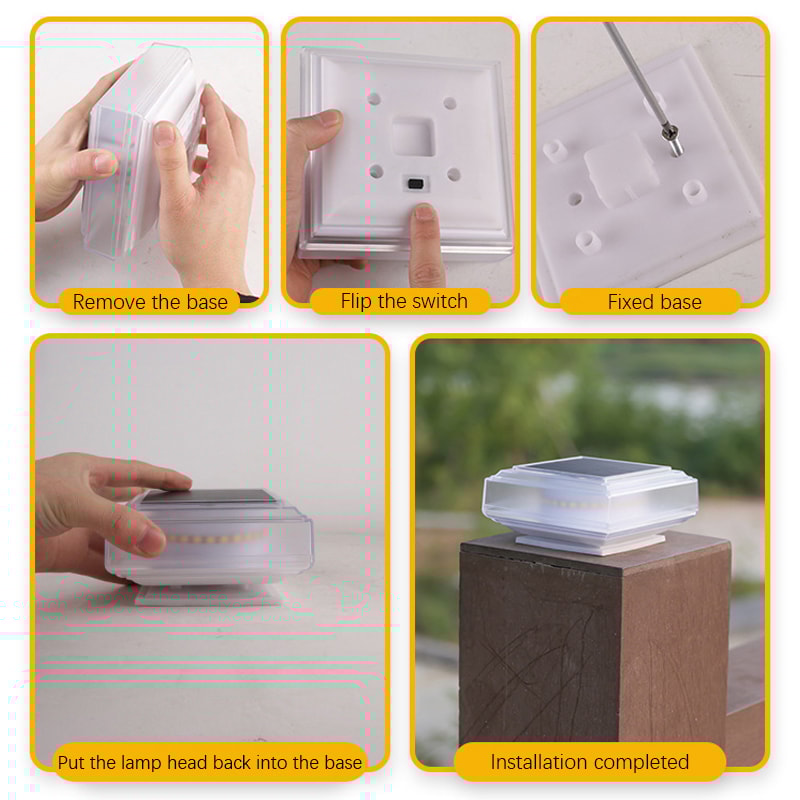 Remove the base

Flip the switch

Fixed base

Put the lamp head back into the base

Installation completed