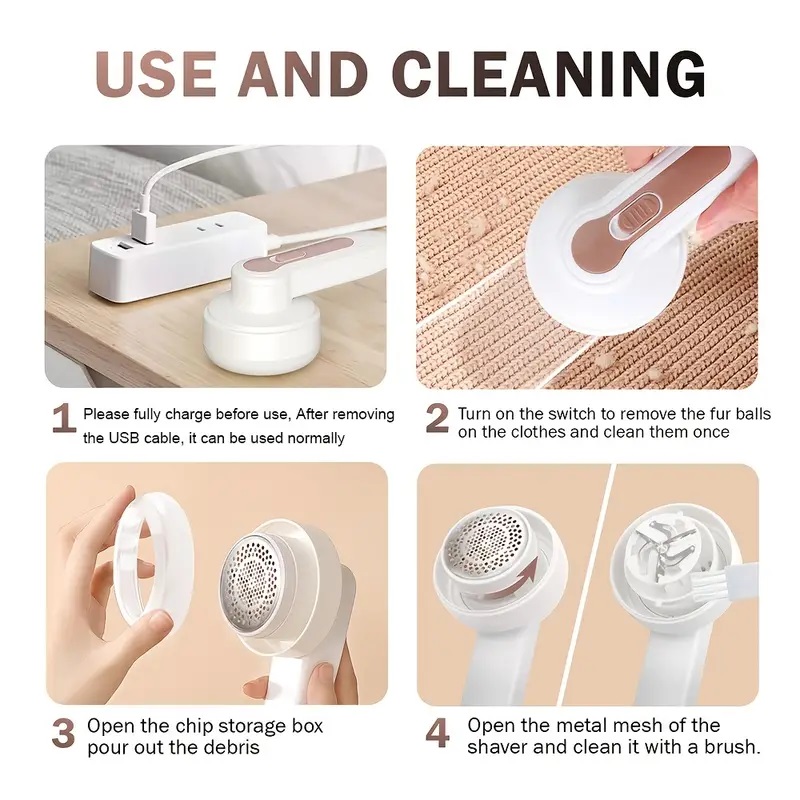 USE AND CLEANING

1 Please fully charge before use, After removing the USB cable, it can be used normally

2 Turn on the switch to remove the fur balls on the clothes and clean them once

3 Open the chip storage box pour out the debris

4 Open the metal mesh of the shaver and clean it with a brush.