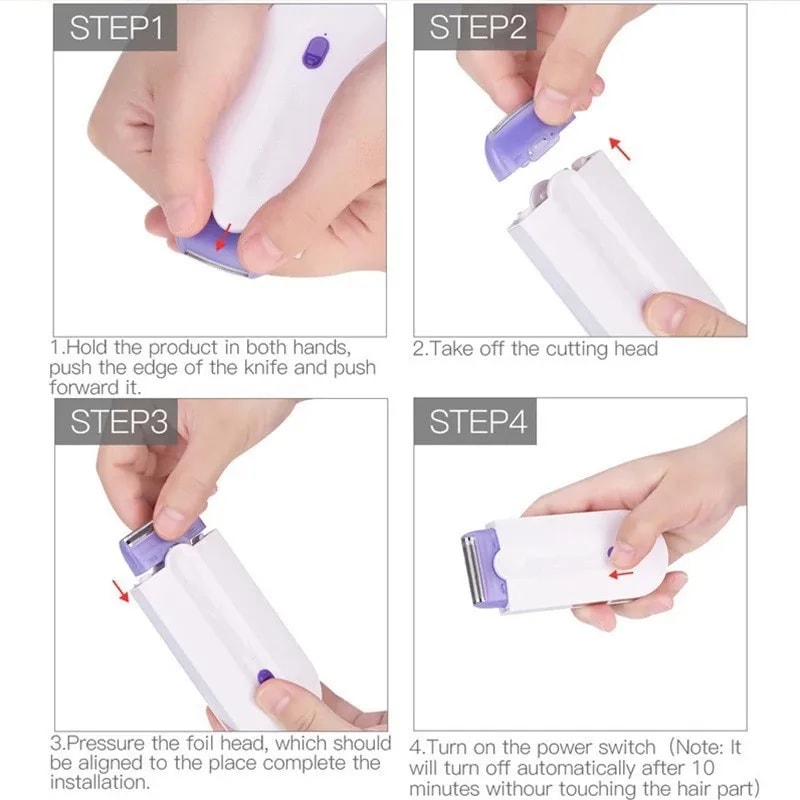 STEP1

1.Hold the product in both hands, push the edge of the knife and push forward it.

STEP2

2.Take off the cutting head

STEP3

3.Pressure the foil head, which should be aligned to the place complete the installation.

STEP4

4.Turn on the power switch (Note: It will turn off automatically after 10 minutes withour touching the hair part)