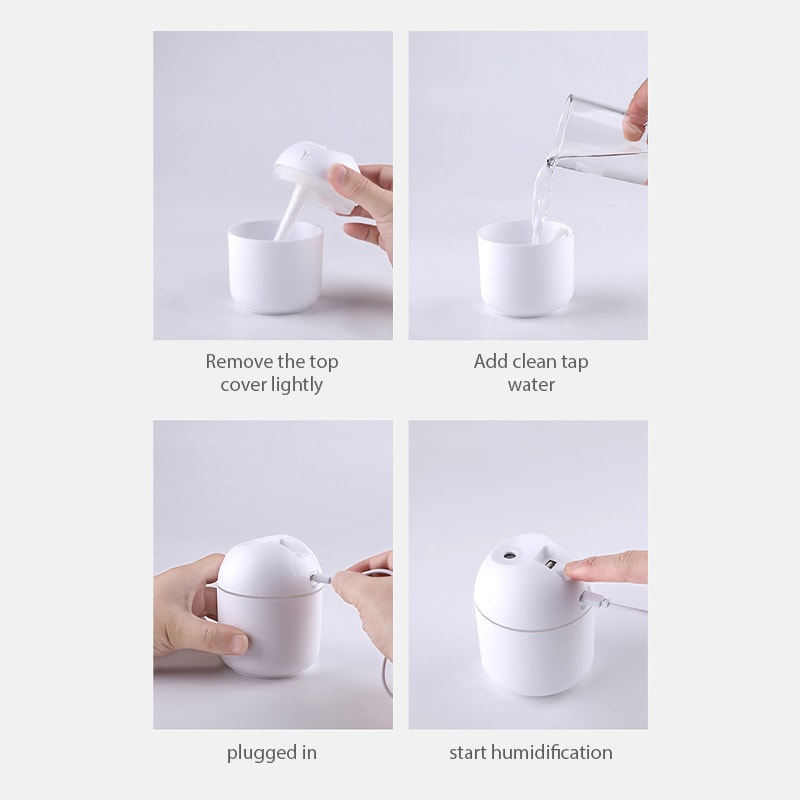 Remove the top cover lightly

Add clean tap water

plugged in

start humidification