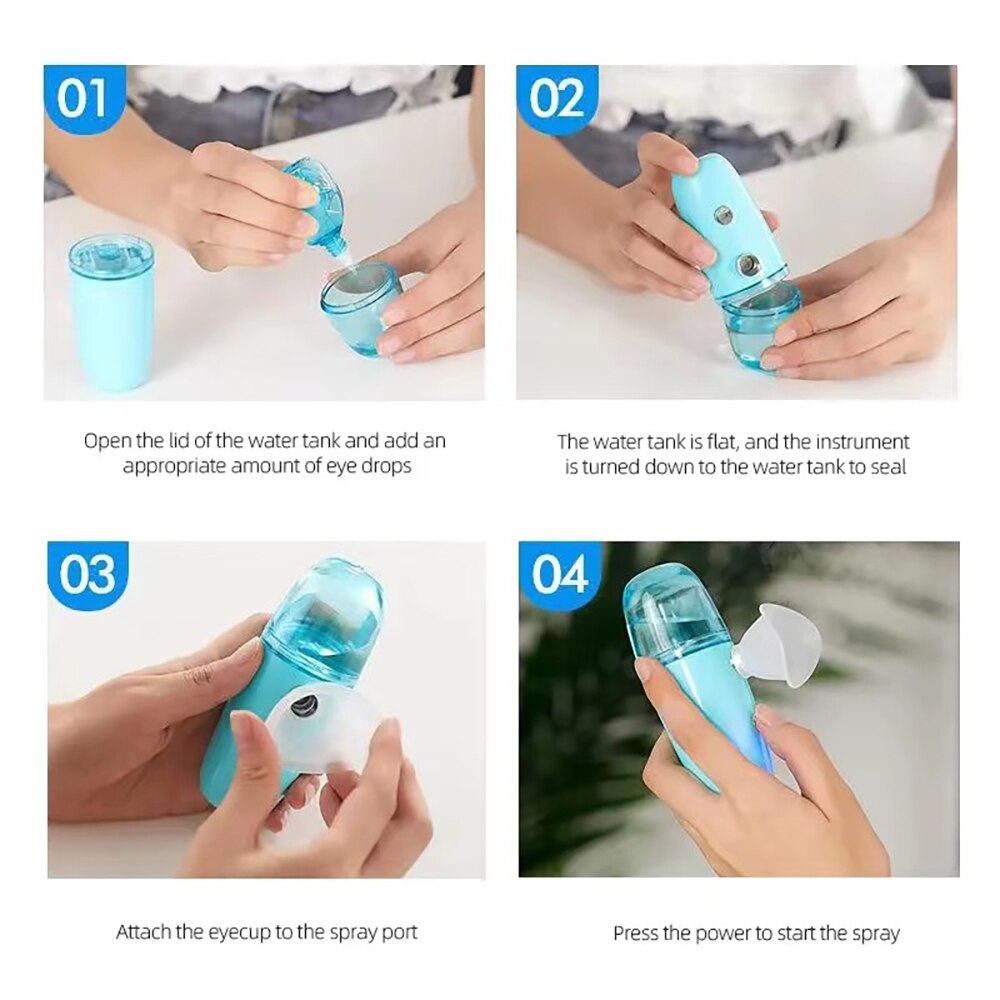 01

Open the lid of the water tank and add an appropriate amount of eye drops

02

The water tank is flat, and the instrument is turned down to the water tank to seal

03

Attach the eyecup to the spray port

04

Press the power to start the spray