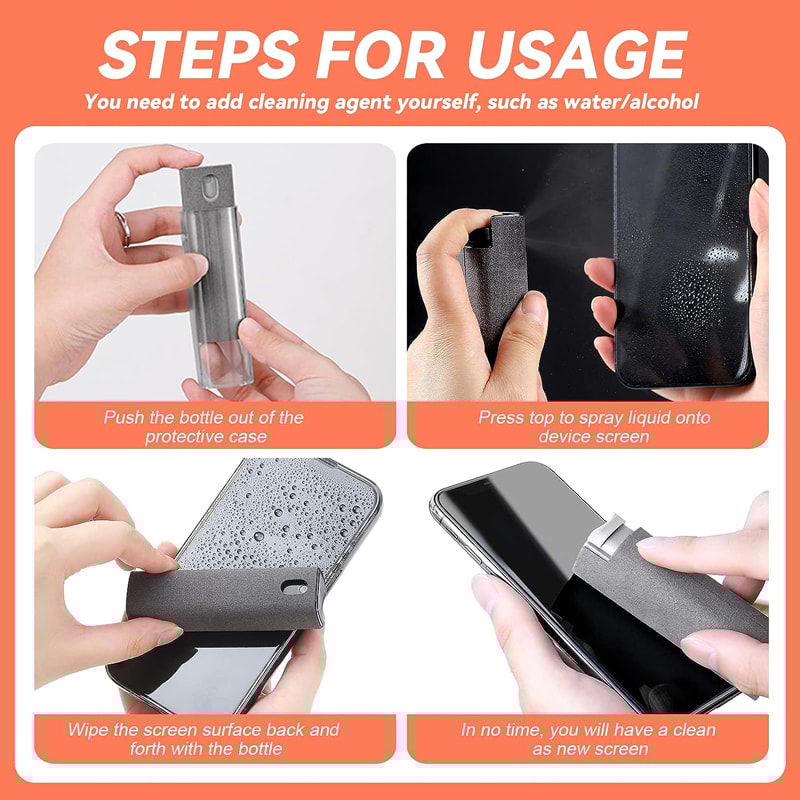 STEPS FOR USAGE

You need to add cleaning agent yourself, such as water/alcohol

Push the bottle out of the protective case

Press top to spray liquid onto device screen

Wipe the screen surface back and forth with the bottle

In no time, you will have a clean as new screen