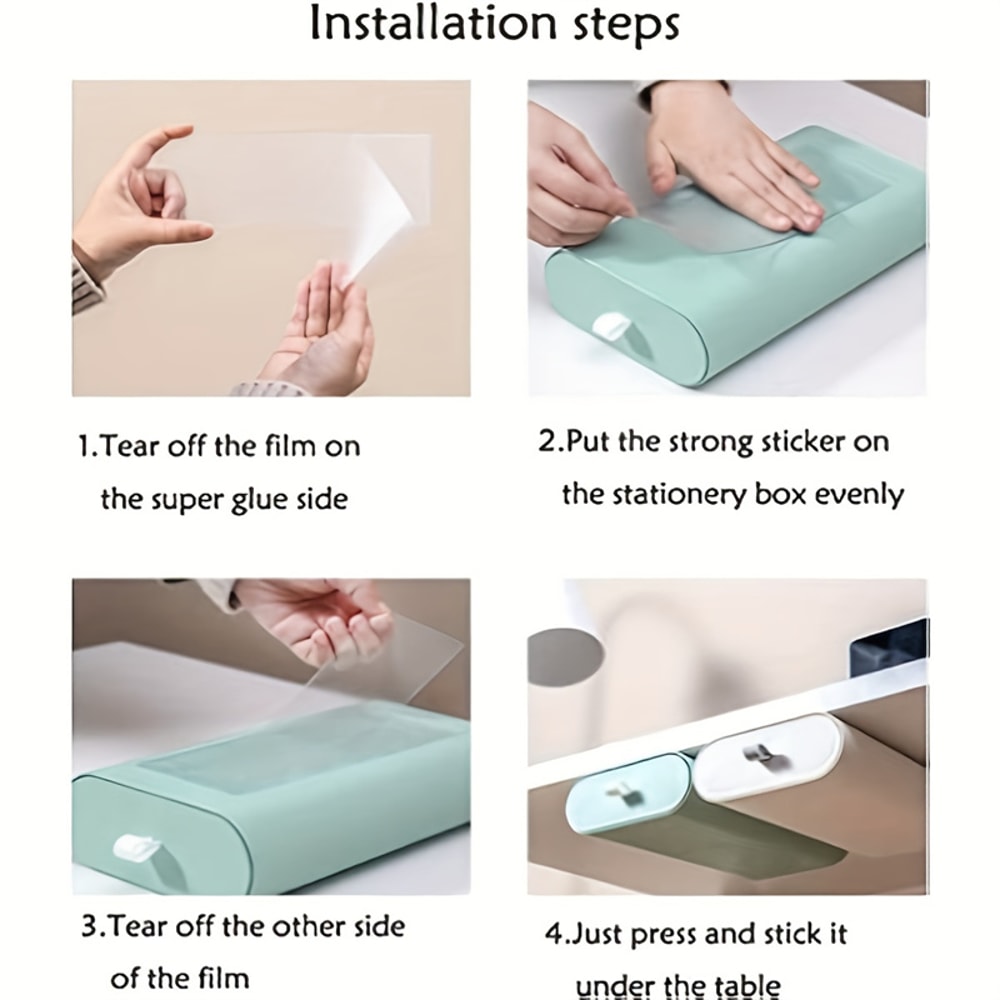 Installation steps

1.Tear off the film on the super glue side

2.Put the strong sticker on the stationery box evenly

3.Tear off the other side of the film

4.Just press and stick it under the table