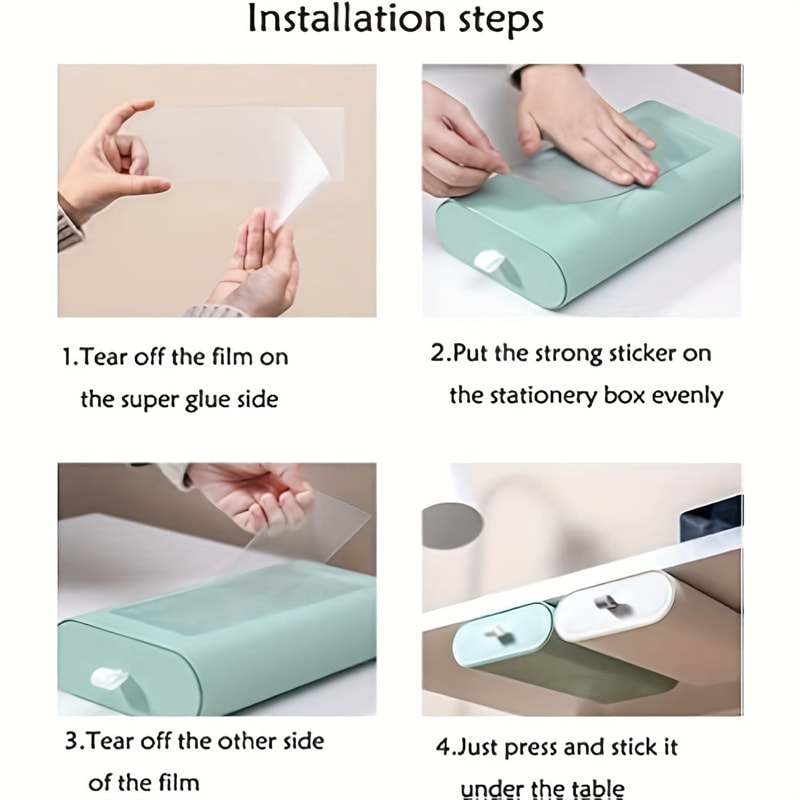 Installation steps

1.Tear off the film on the super glue side

2.Put the strong sticker on the stationery box evenly

3.Tear off the other side of the film

4.Just press and stick it under the table