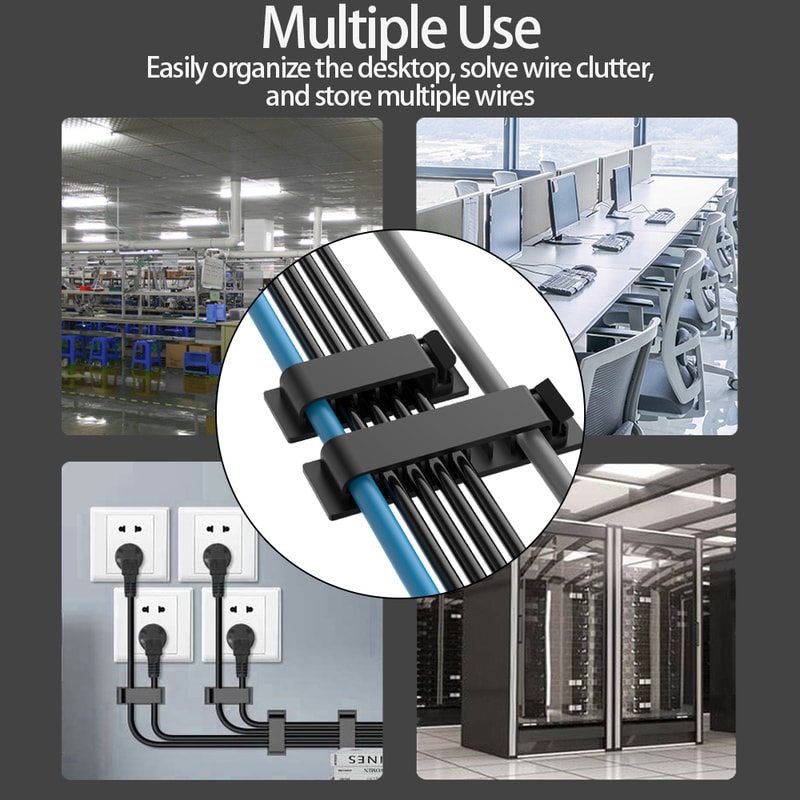 Multiple Use

Easily organize the desktop, solve wire clutter, and store multiple wires