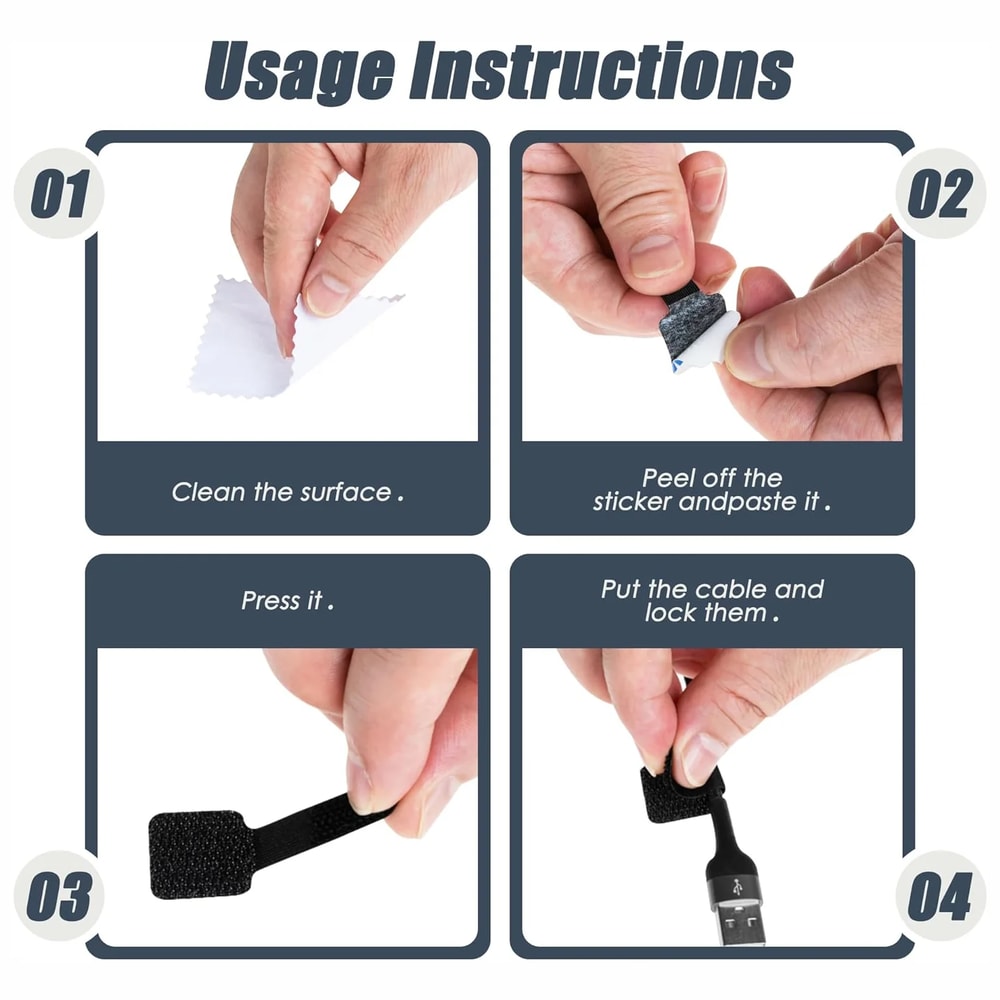 Usage Instructions

01

Clean the surface .

02

Peel off the sticker andpaste it .

Press it .

03

Put the cable and lock them .

04