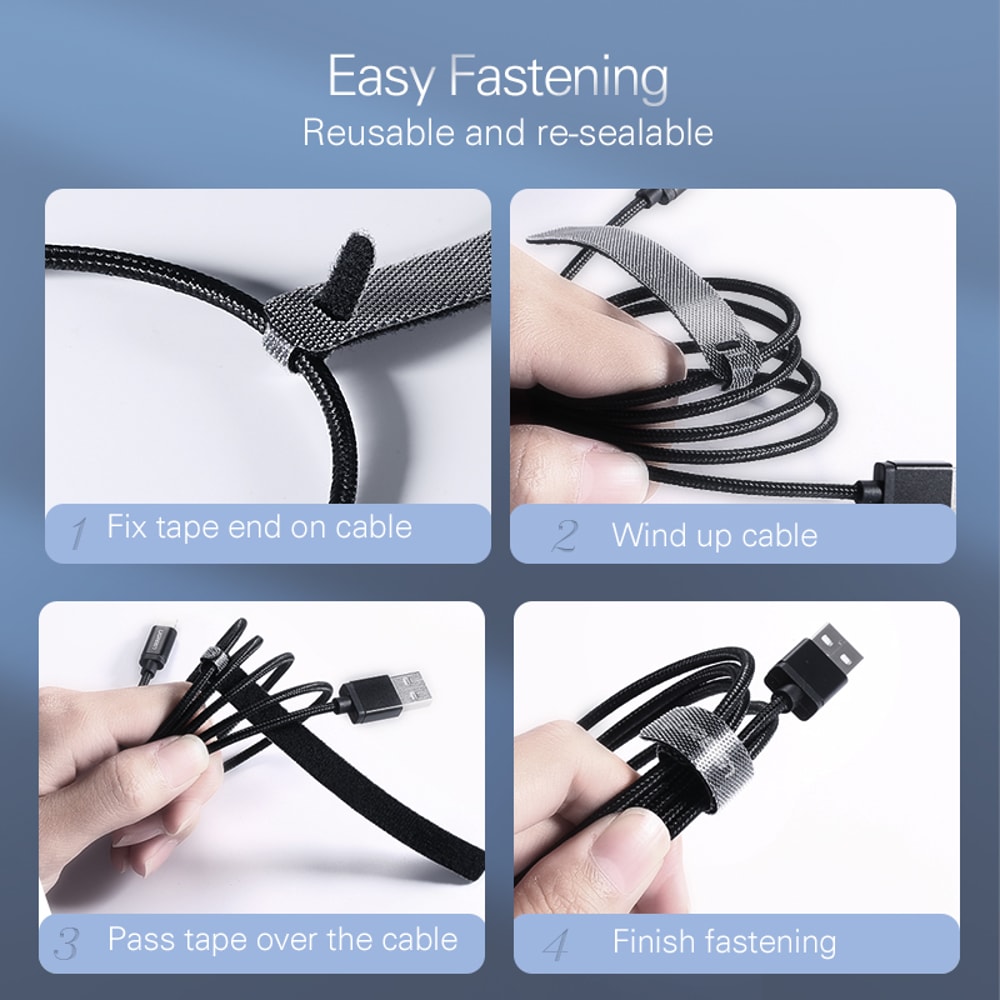 Easy Fastening
Reusable and re-sealable

1 Fix tape end on cable

2 Wind up cable

3 Pass tape over the cable

4 Finish fastening