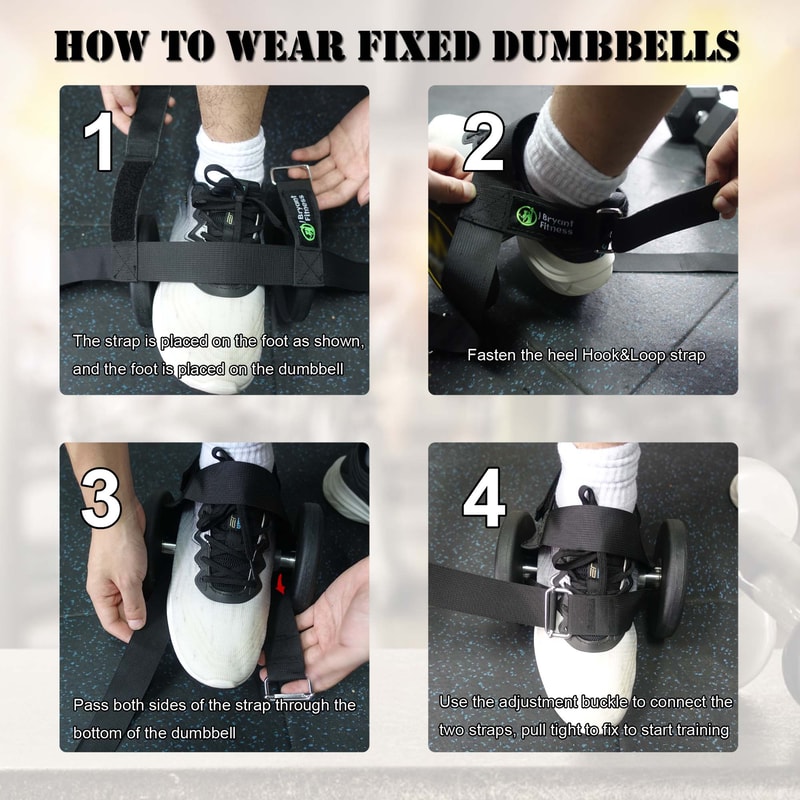 HOW TO WEAR FIXED DUMBBELLS

1

Bryant Fitness

The strap is placed on the foot as shown, and the foot is placed on the dumbbell

2

Bryant Fitness

Fasten the heel Hook&Loop strap

3

Pass both sides of the strap through the bottom of the dumbbell

4

Use the adjustment buckle to connect the two straps, pull tight to fix to start training