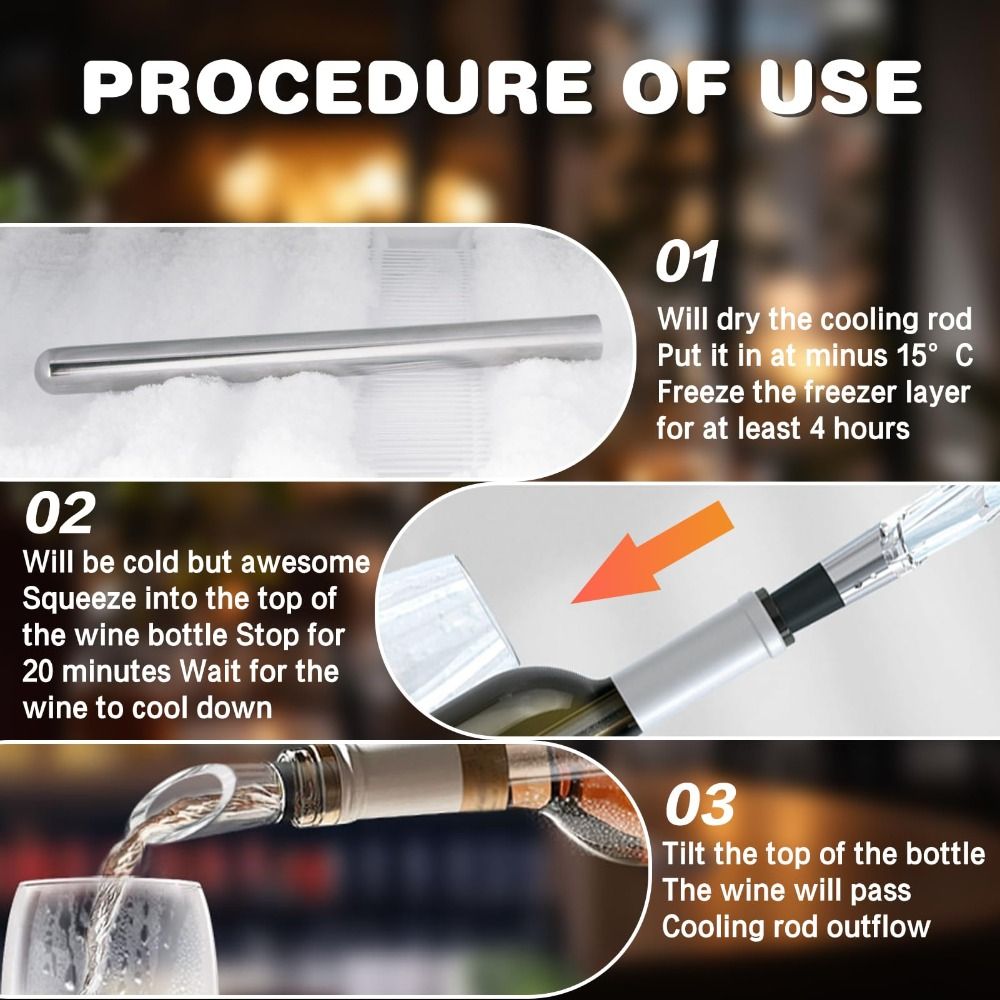 PROCEDURE OF USE

01

Will dry the cooling rod Put it in at minus 15° C Freeze the freezer layer for at least 4 hours

02

Will be cold but awesome Squeeze into the top of the wine bottle Stop for 20 minutes Wait for the wine to cool down

03

Tilt the top of the bottle The wine will pass Cooling rod outflow