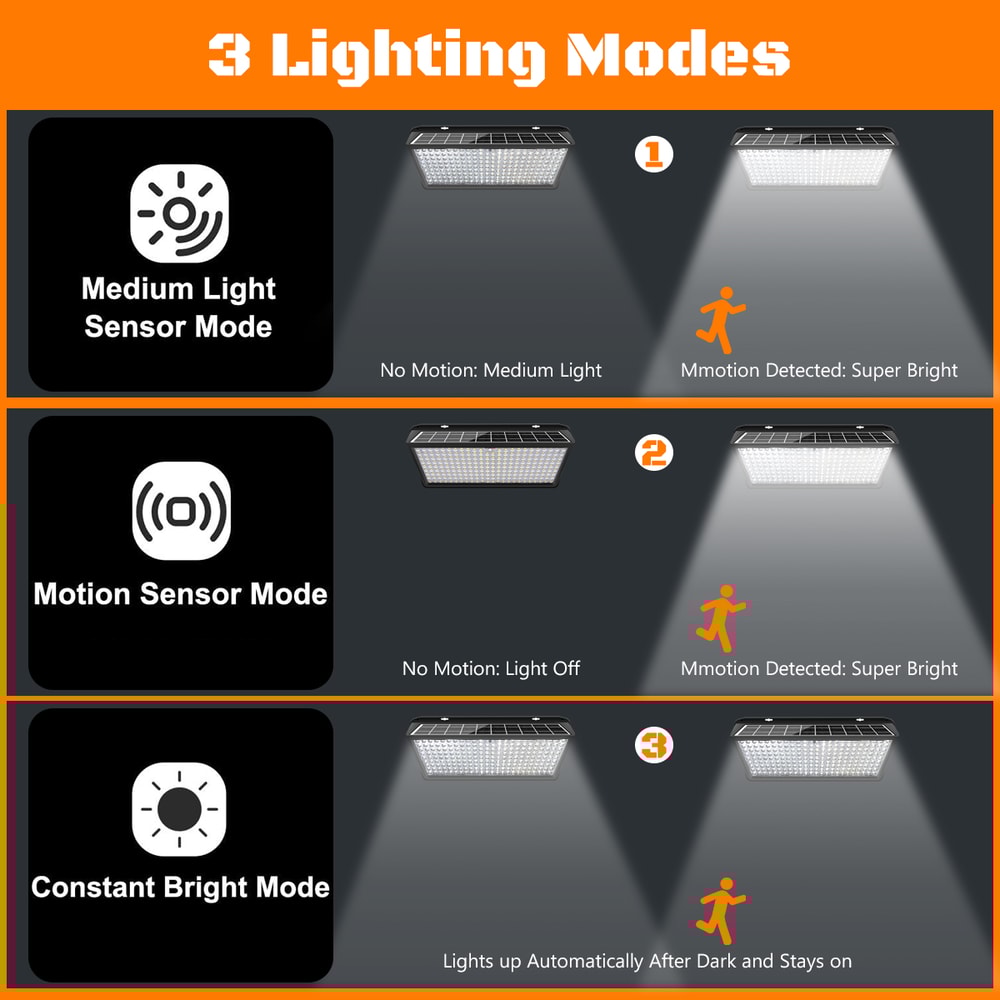 3 Lighting Modes

Medium Light Sensor Mode

1

No Motion: Medium Light

Mmotion Detected: Super Bright

Motion Sensor Mode

2

No Motion: Light Off

Mmotion Detected: Super Bright

Constant Bright Mode

3

Lights up Automatically After Dark and Stays on