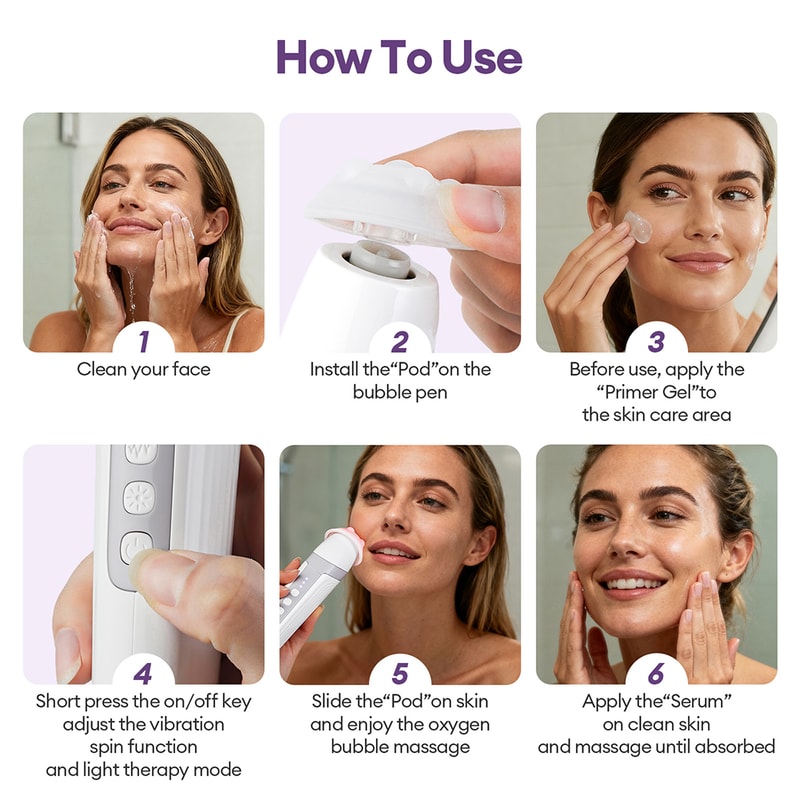 How To Use

1
Clean your face

2
Install the“Pod”on the bubble pen

3
Before use, apply the “Primer Gel”to the skin care area

4
Short press the on/off key adjust the vibration spin function and light therapy mode

5
Slide the“Pod”on skin and enjoy the oxygen bubble massage

6
Apply the“Serum” on clean skin and massage until absorbed