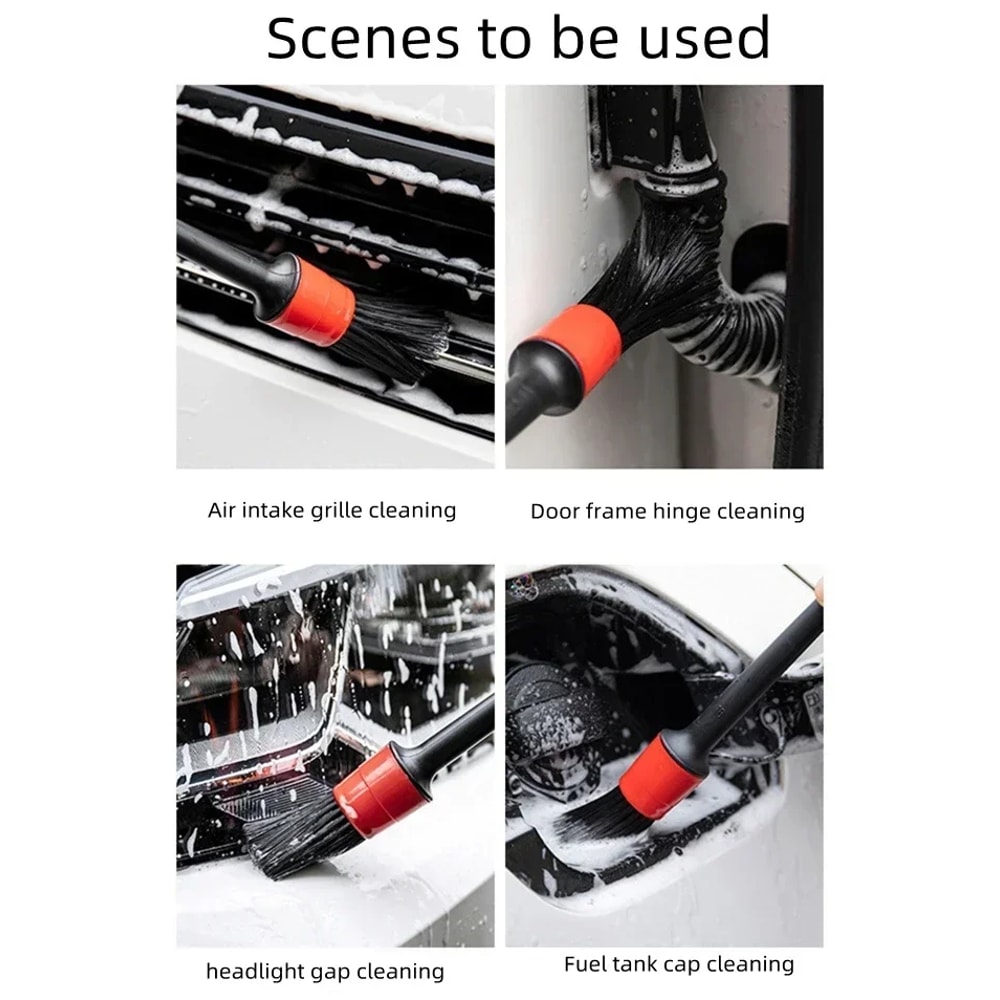 Scenes to be used

Air intake grille cleaning

Door frame hinge cleaning

headlight gap cleaning

Fuel tank cap cleaning