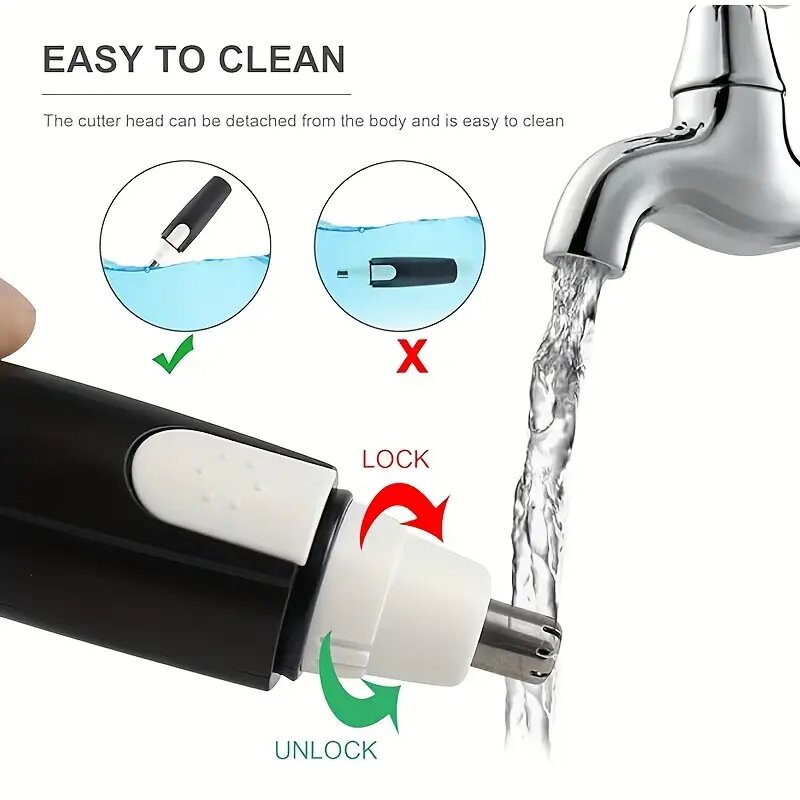 EASY TO CLEAN

The cutter head can be detached from the body and is easy to clean

LOCK

UNLOCK