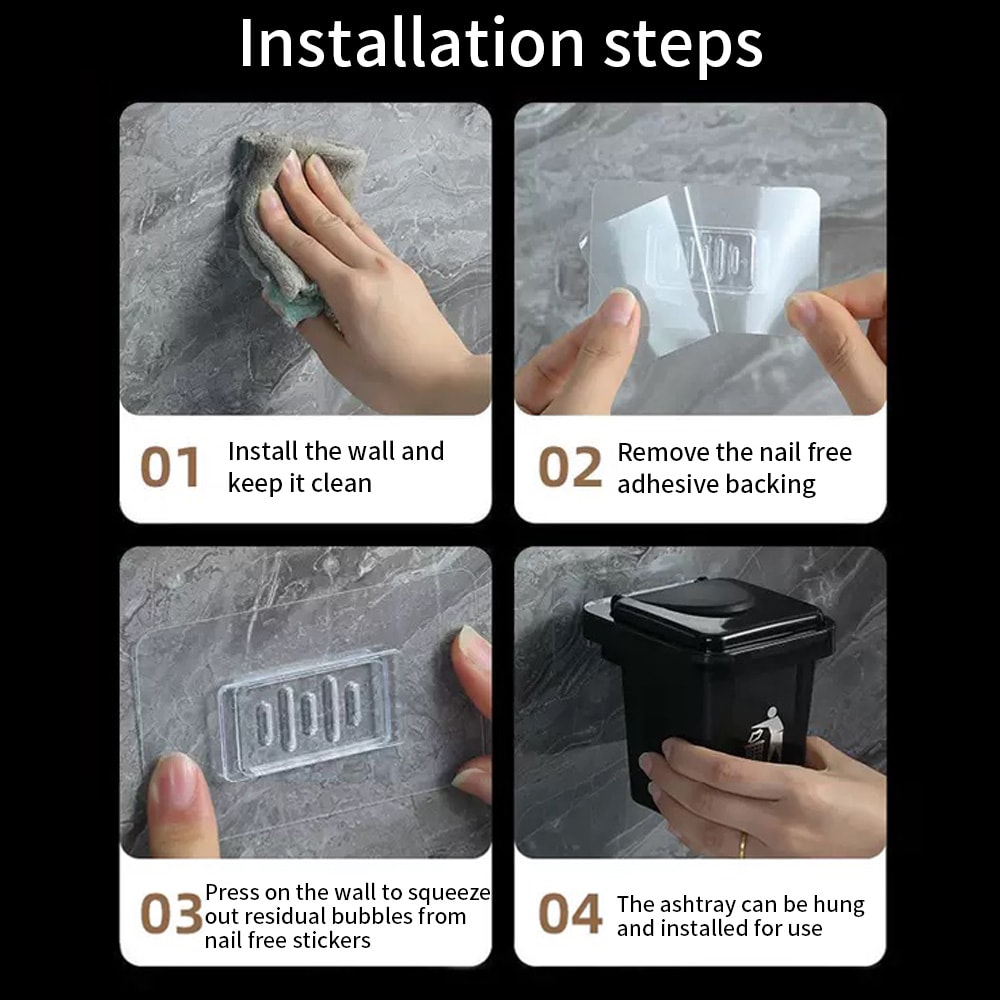 Installation steps

01 Install the wall and keep it clean

02 Remove the nail free adhesive backing

03 Press on the wall to squeeze out residual bubbles from nail free stickers

04 The ashtray can be hung and installed for use