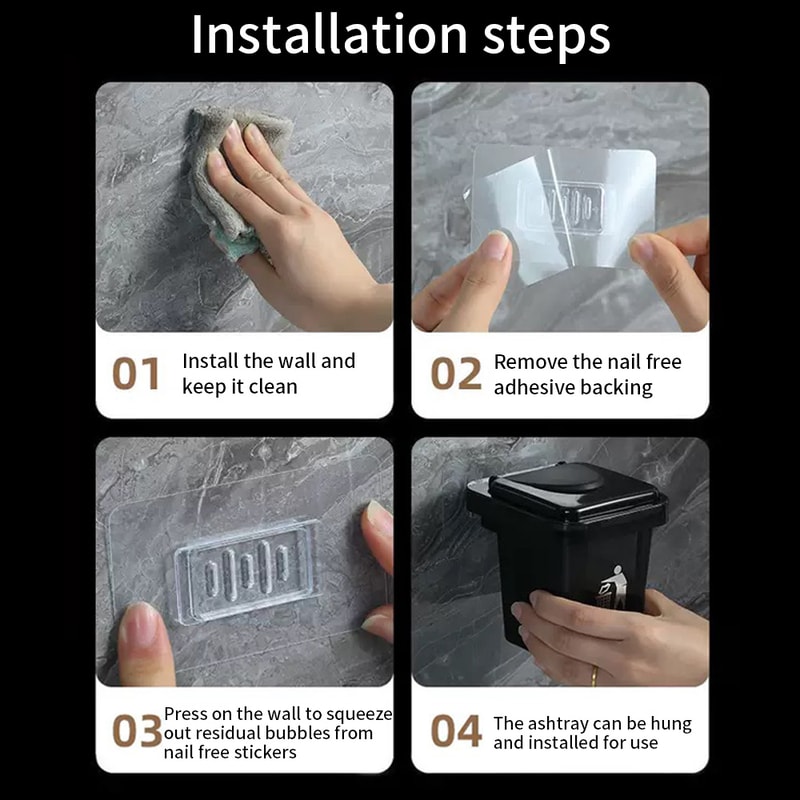 Installation steps

01 Install the wall and keep it clean

02 Remove the nail free adhesive backing

03 Press on the wall to squeeze out residual bubbles from nail free stickers

04 The ashtray can be hung and installed for use