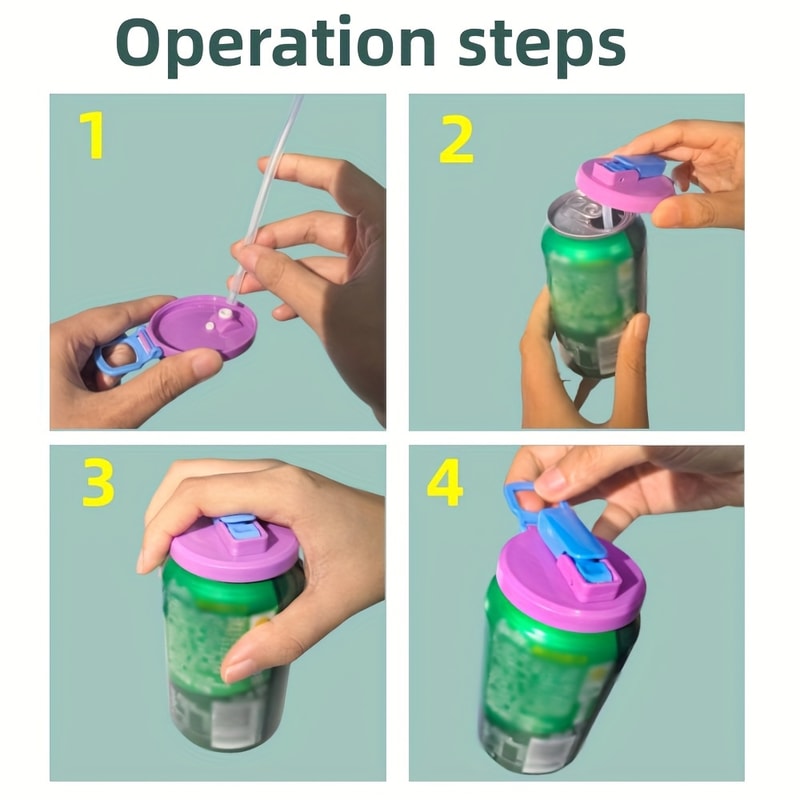 Operation steps

1

2

3

4