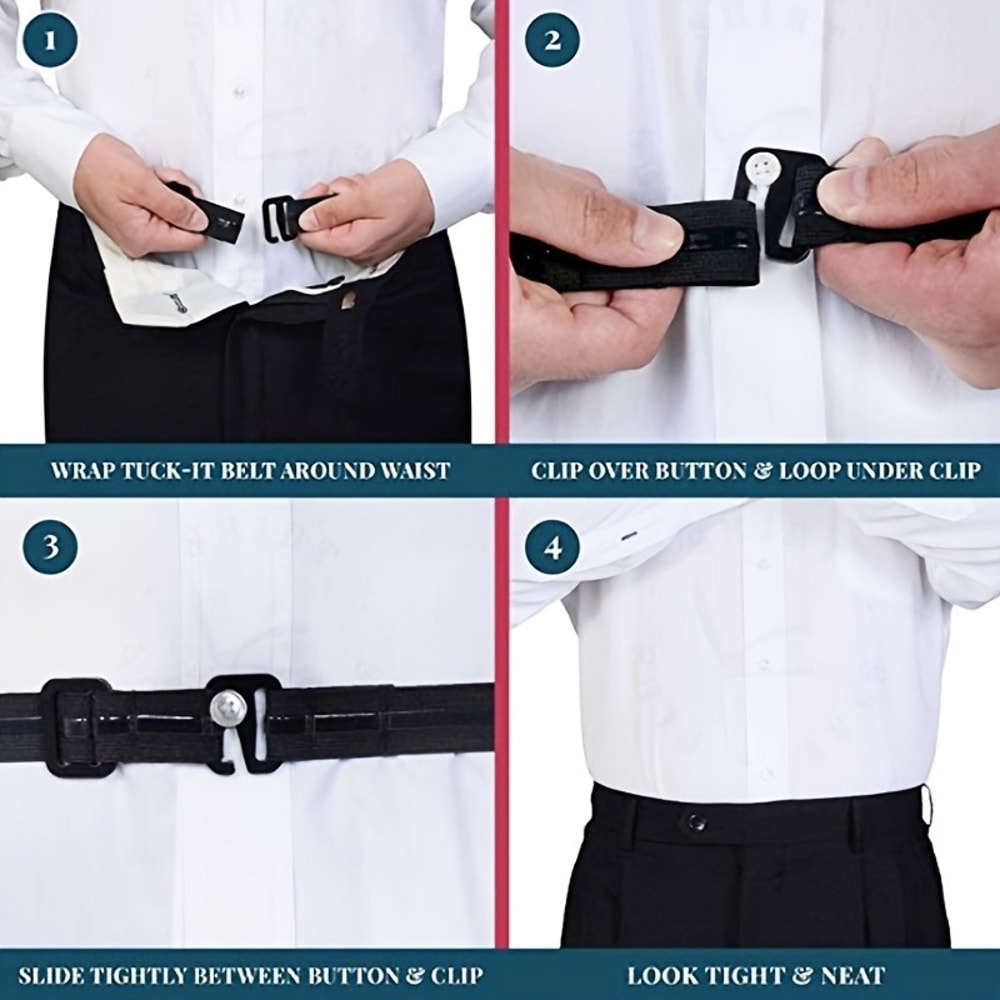 1

WRAP TUCK-IT BELT AROUND WAIST

2

CLIP OVER BUTTON & LOOP UNDER CLIP

3

SLIDE TIGHTLY BETWEEN BUTTON & CLIP

4

LOOK TIGHT & NEAT