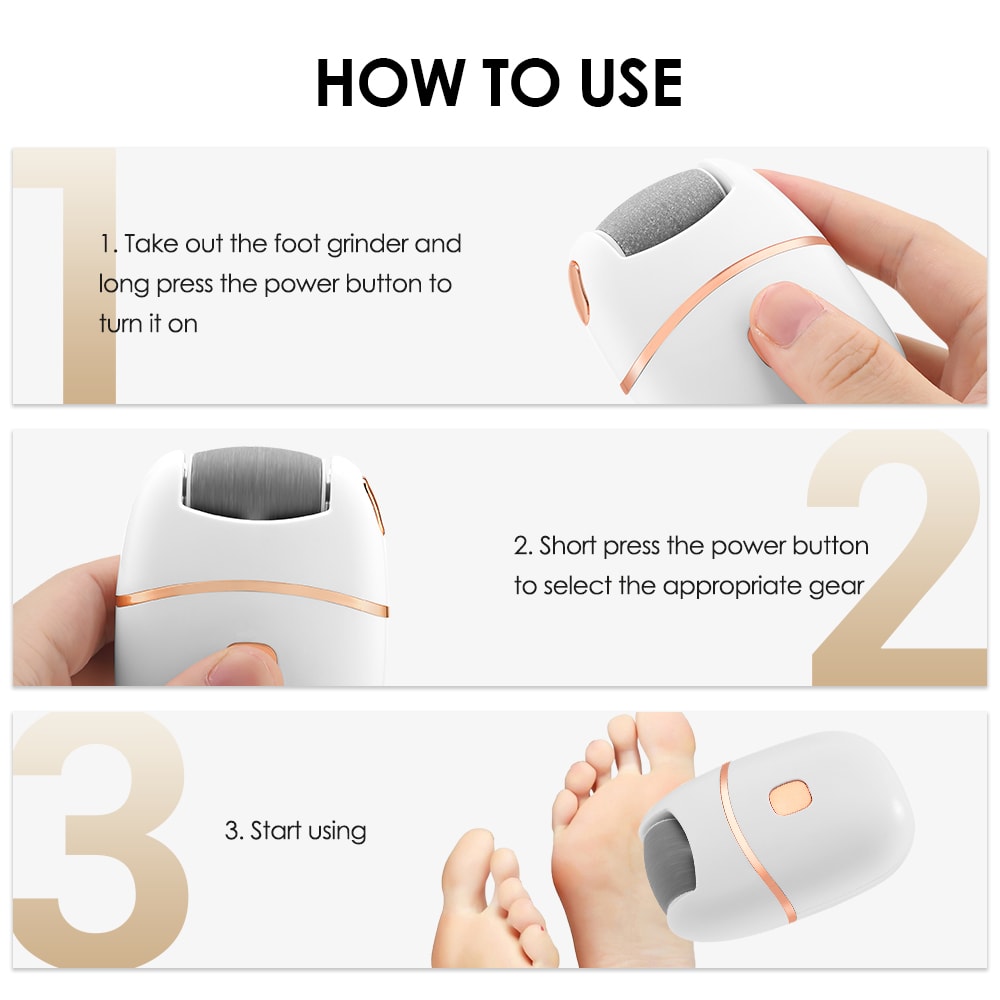 HOW TO USE

1

1. Take out the foot grinder and long press the power button to turn it on

2

2. Short press the power button to select the appropriate gear

3

3. Start using