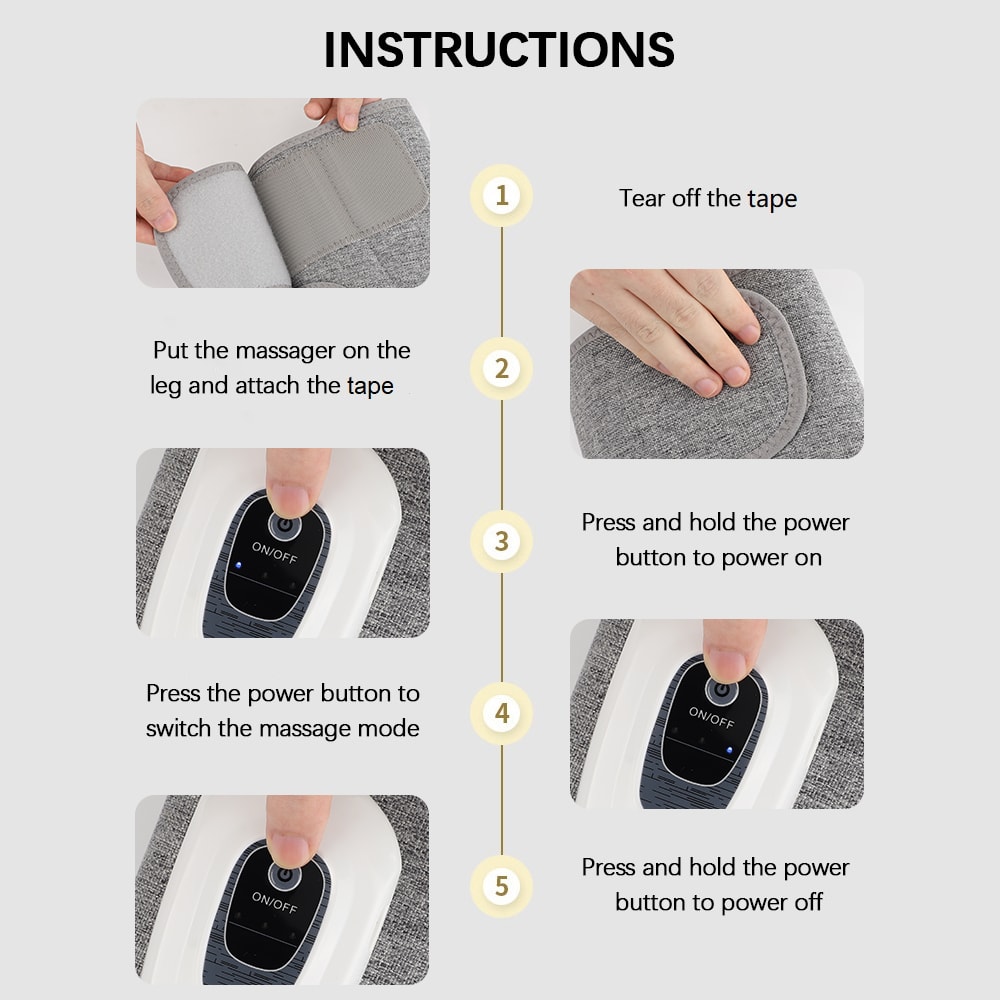 INSTRUCTIONS

1
Tear off the tape

Put the massager on the leg and attach the tape
2

ON/OFF
3
Press and hold the power button to power on

Press the power button to switch the massage mode
4
ON/OFF

ON/OFF
5
Press and hold the power button to power off