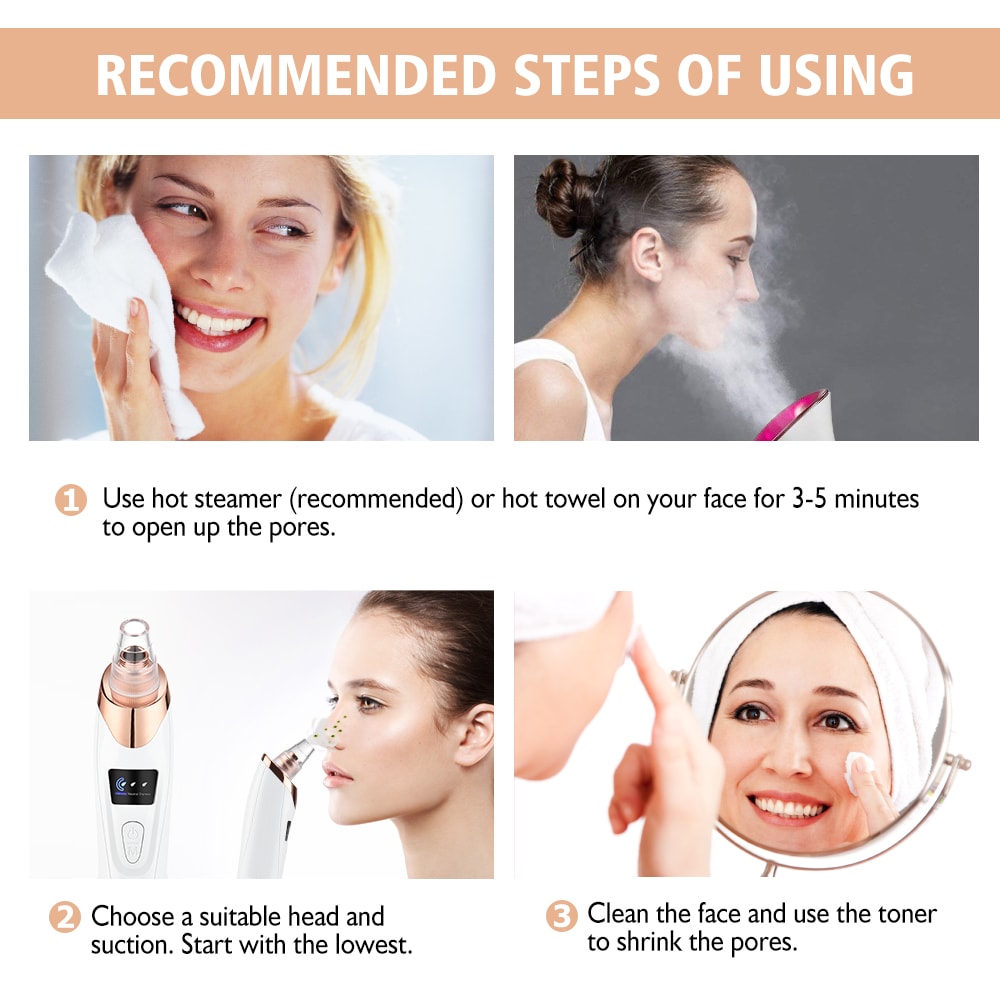 RECOMMENDED STEPS OF USING

1 Use hot steamer (recommended) or hot towel on your face for 3-5 minutes to open up the pores.

2 Choose a suitable head and suction. Start with the lowest.

3 Clean the face and use the toner to shrink the pores.