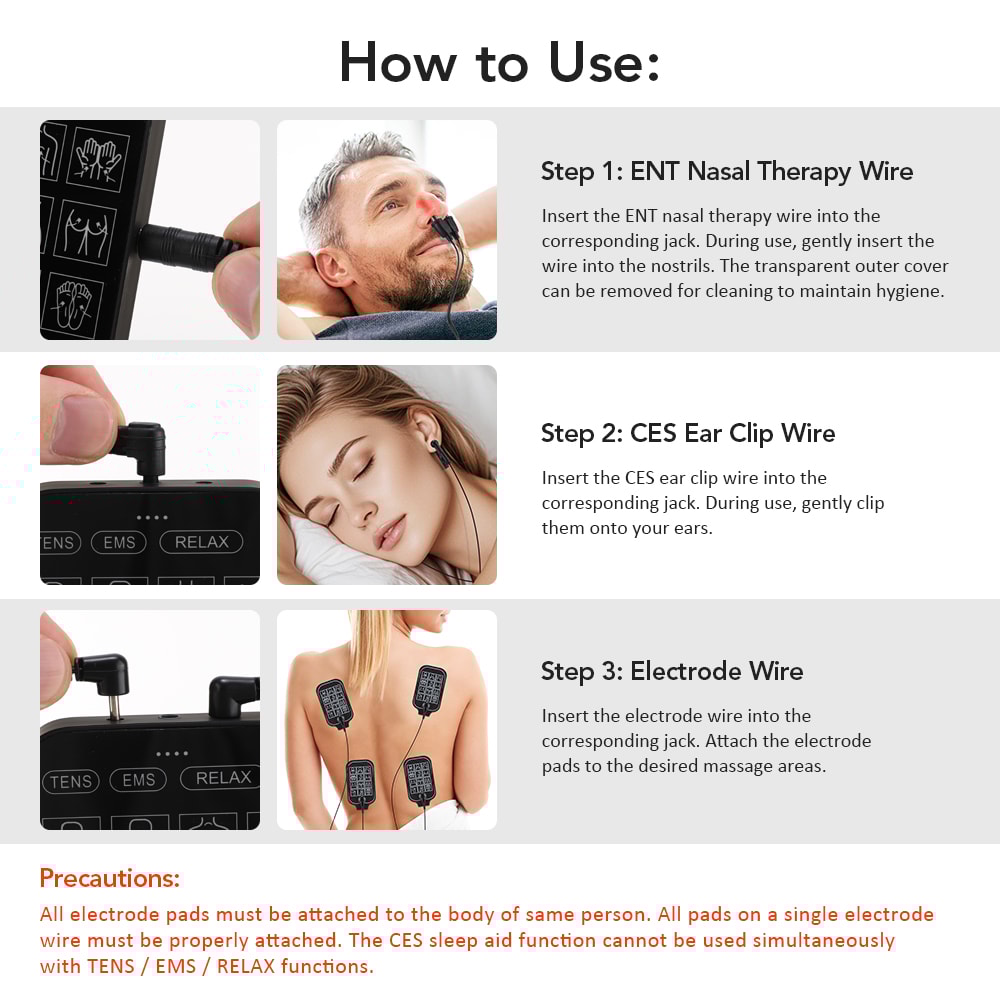 How to Use:

Step 1: ENT Nasal Therapy Wire

Insert the ENT nasal therapy wire into the corresponding jack. During use, gently insert the wire into the nostrils. The transparent outer cover can be removed for cleaning to maintain hygiene.

TENS EMS RELAX

Step 2: CES Ear Clip Wire

Insert the CES ear clip wire into the corresponding jack. During use, gently clip them onto your ears.

TENS EMS RELAX

Step 3: Electrode Wire

Insert the electrode wire into the corresponding jack. Attach the electrode pads to the desired massage areas.

Precautions:
All electrode pads must be attached to the body of same person. All pads on a single electrode wire must be properly attached. The CES sleep aid function cannot be used simultaneously with TENS / EMS / RELAX functions.