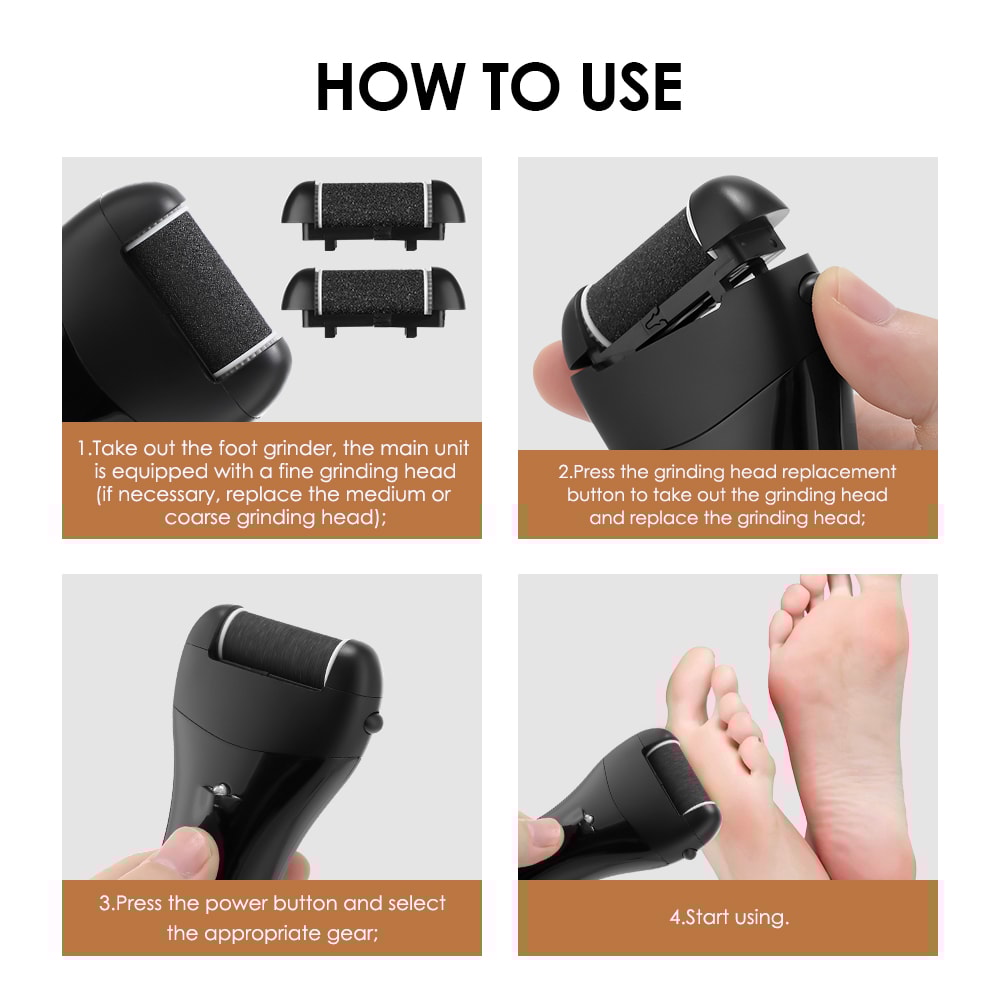 HOW TO USE

1.Take out the foot grinder, the main unit is equipped with a fine grinding head (if necessary, replace the medium or coarse grinding head);

2.Press the grinding head replacement button to take out the grinding head and replace the grinding head;

3.Press the power button and select the appropriate gear;

4.Start using.